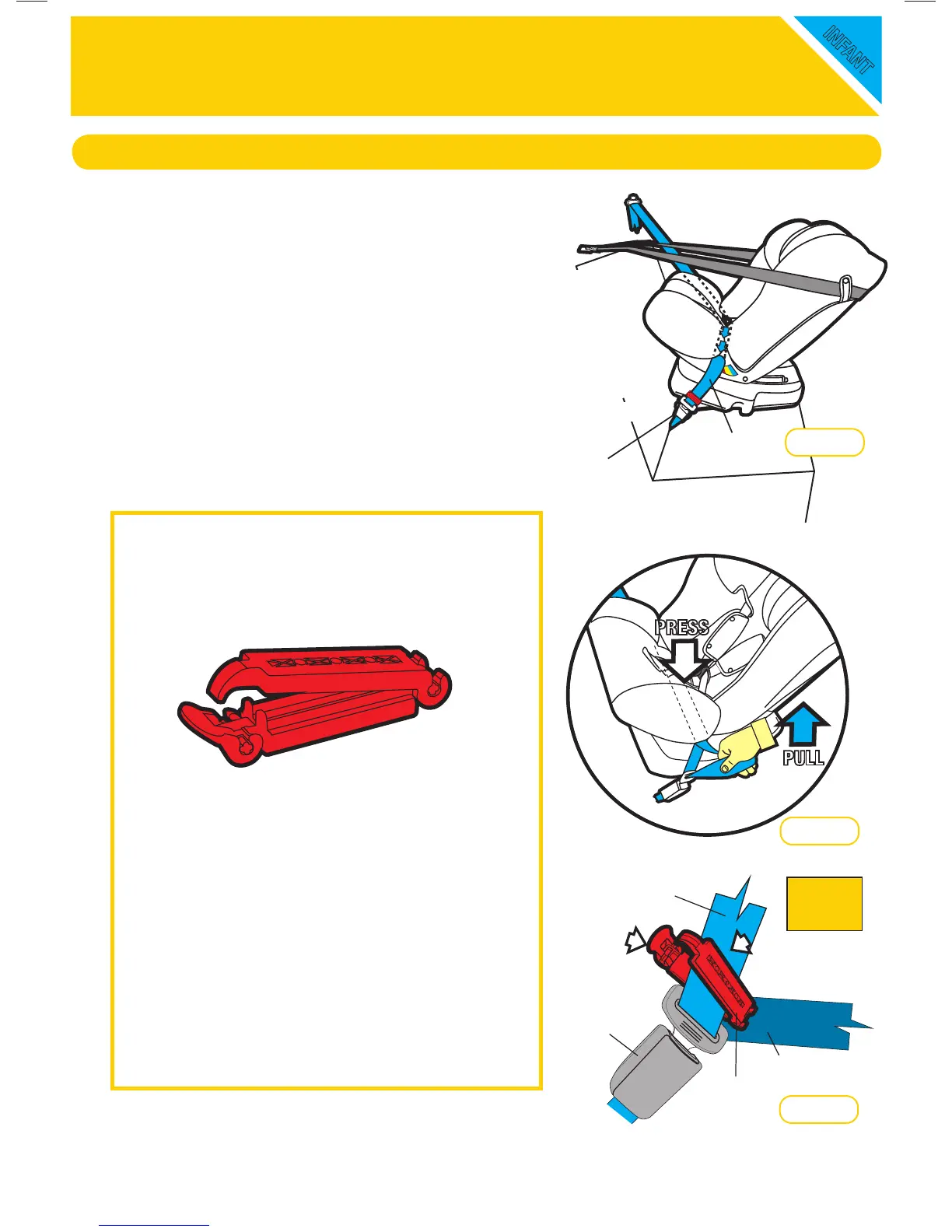 INFANT

PRESS

PULL