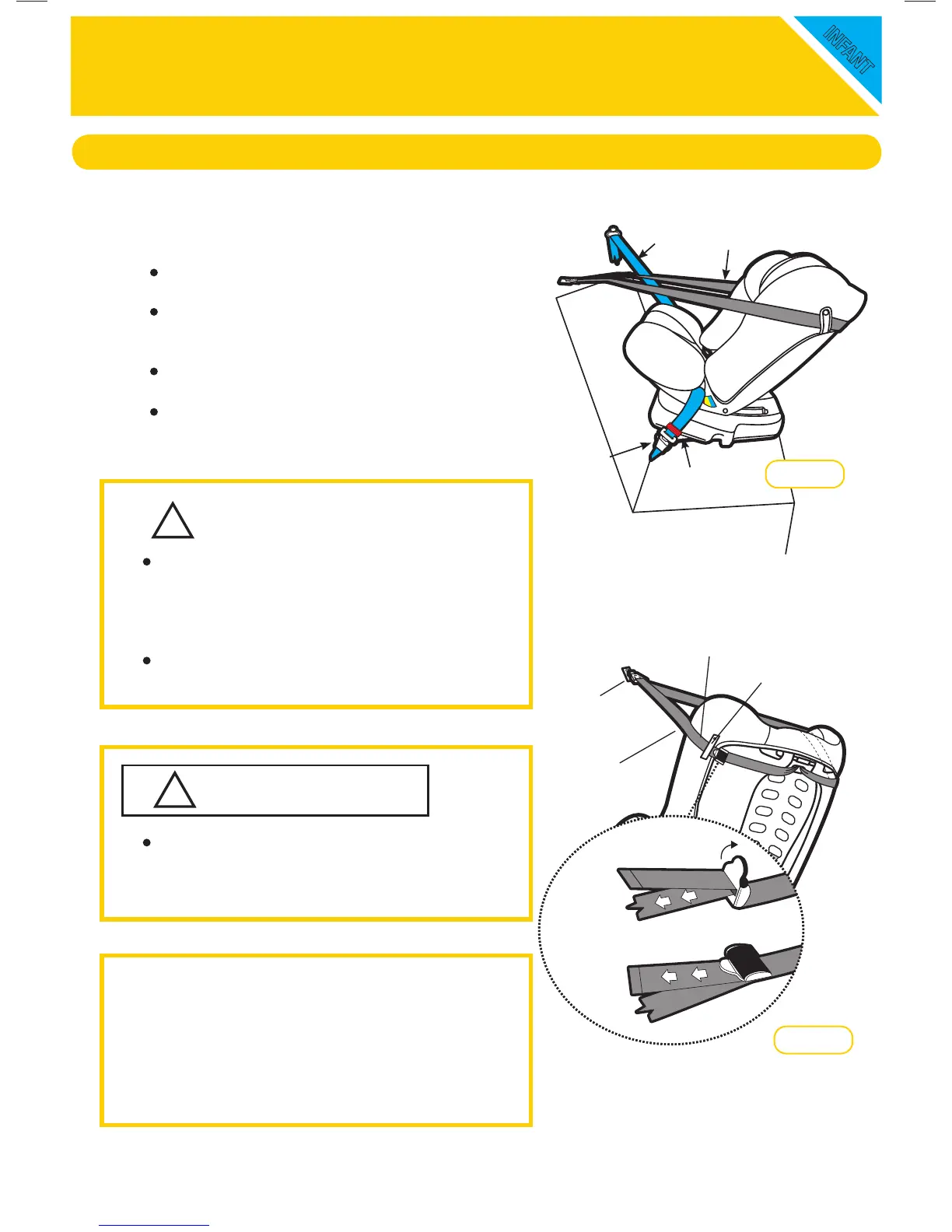 INFANT