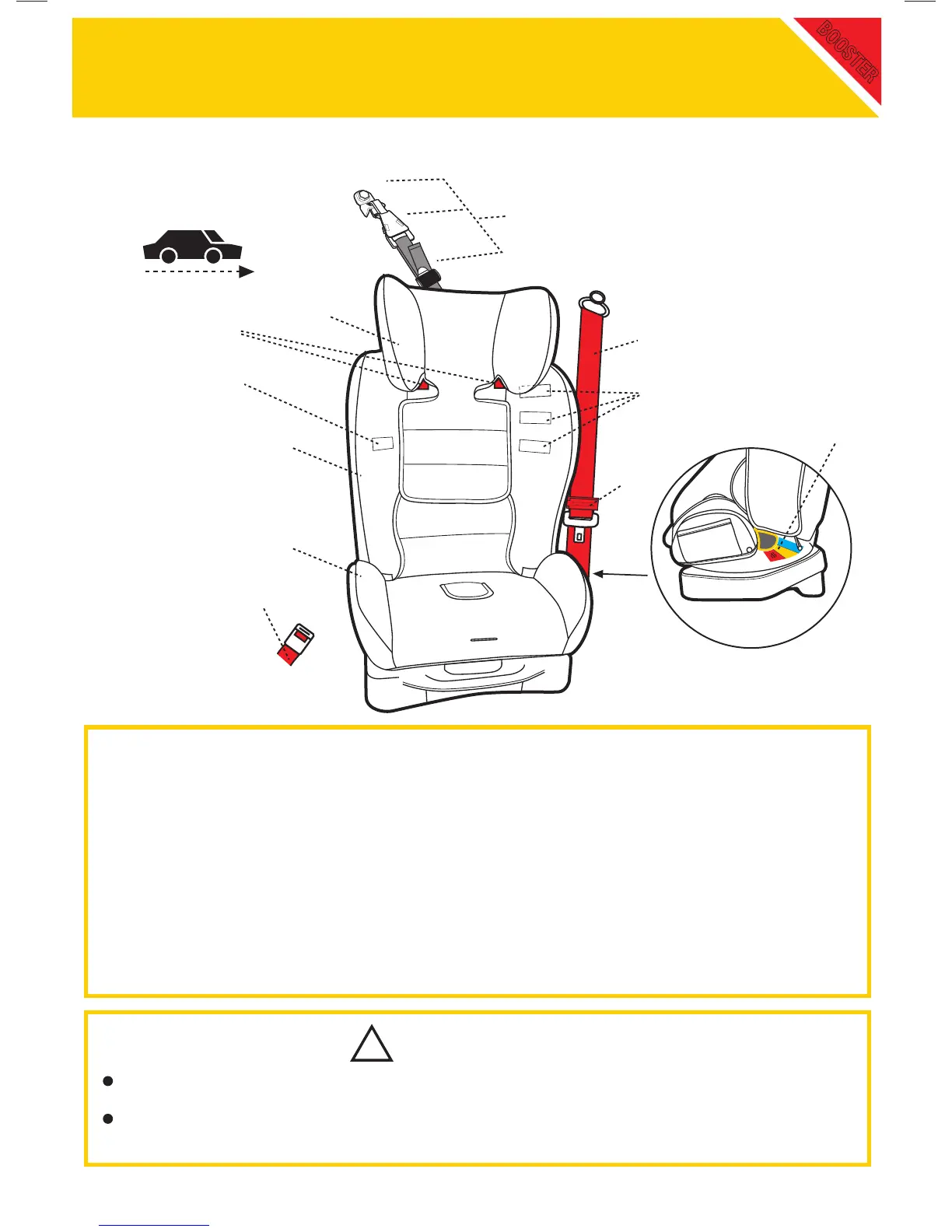 BOOSTER