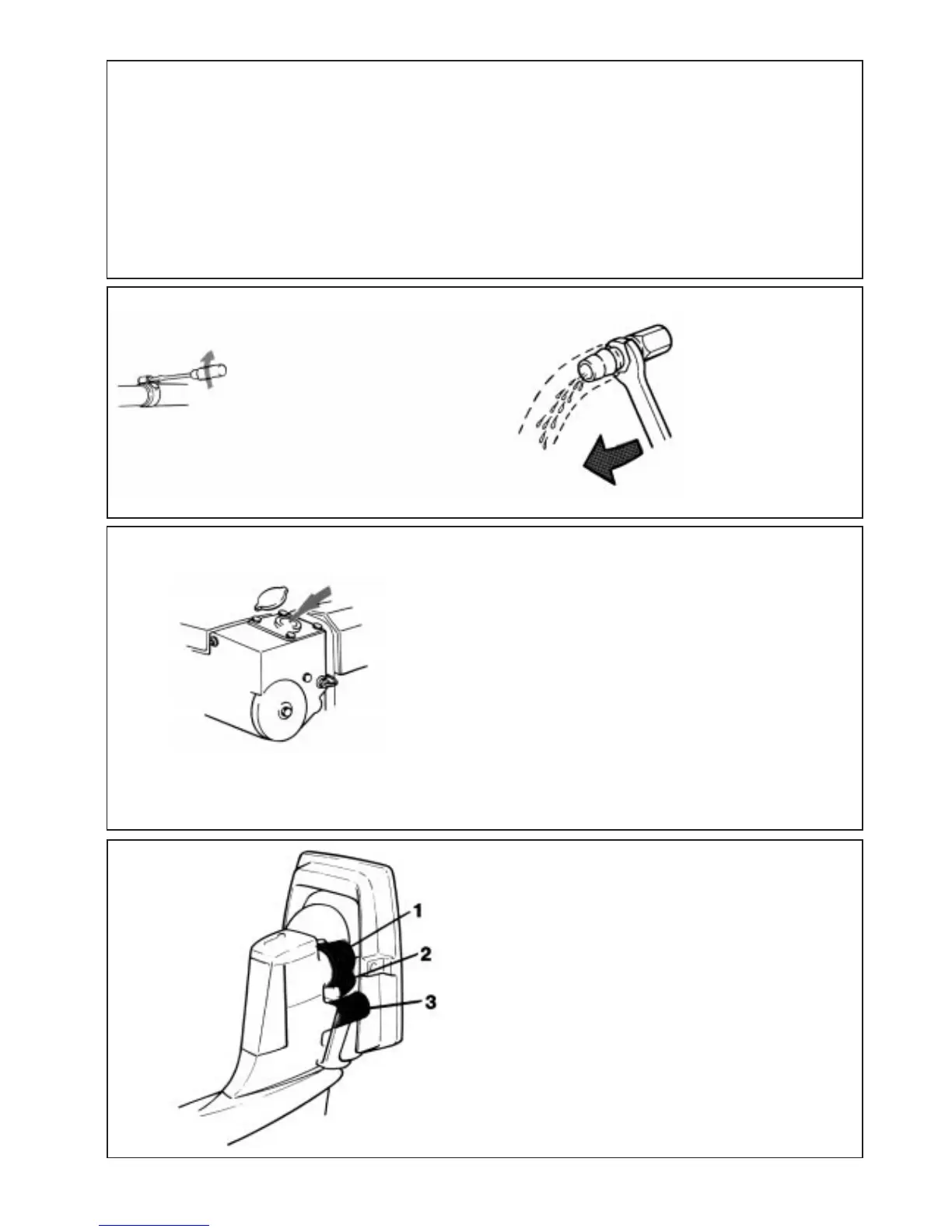 1
2
3