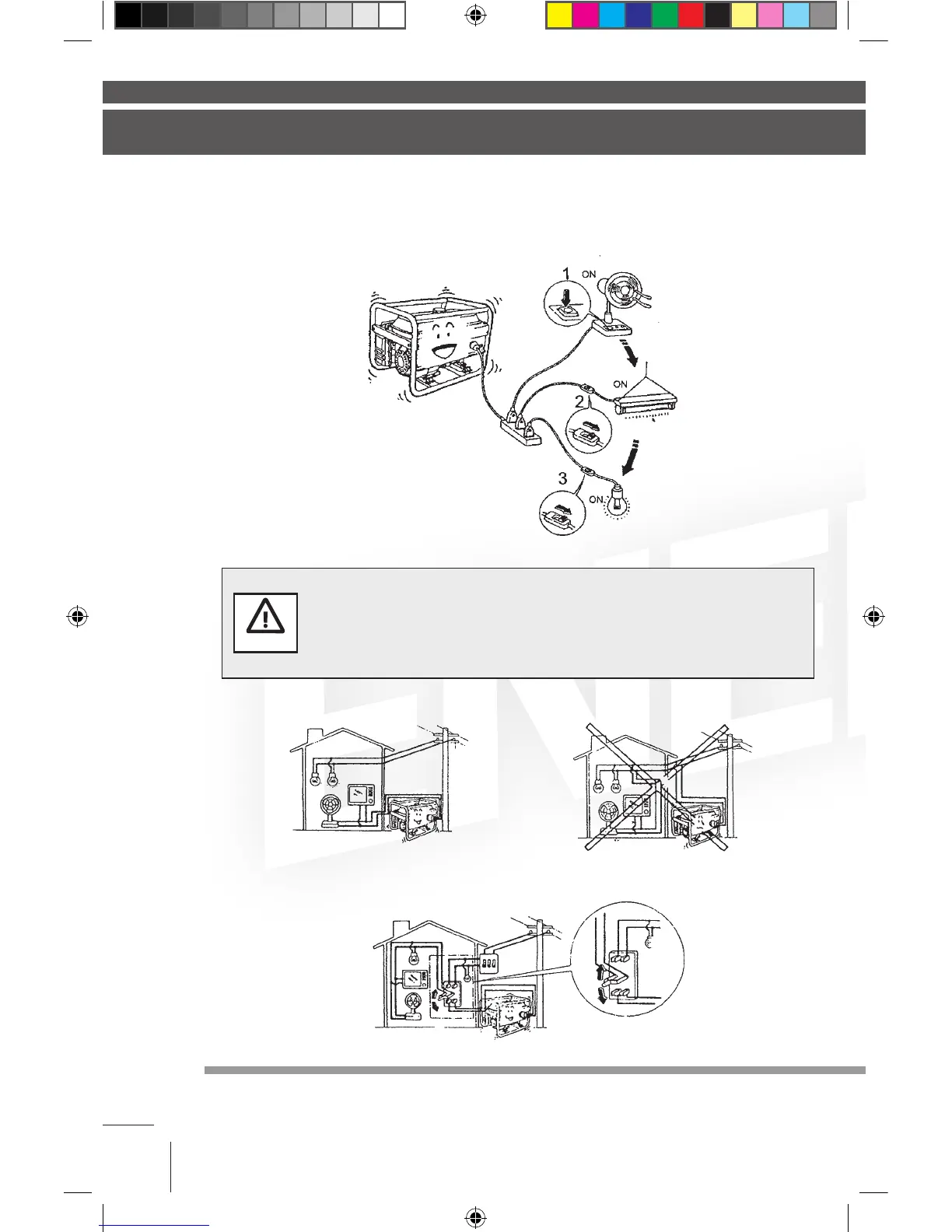 1
ON
ON
2
3
ON