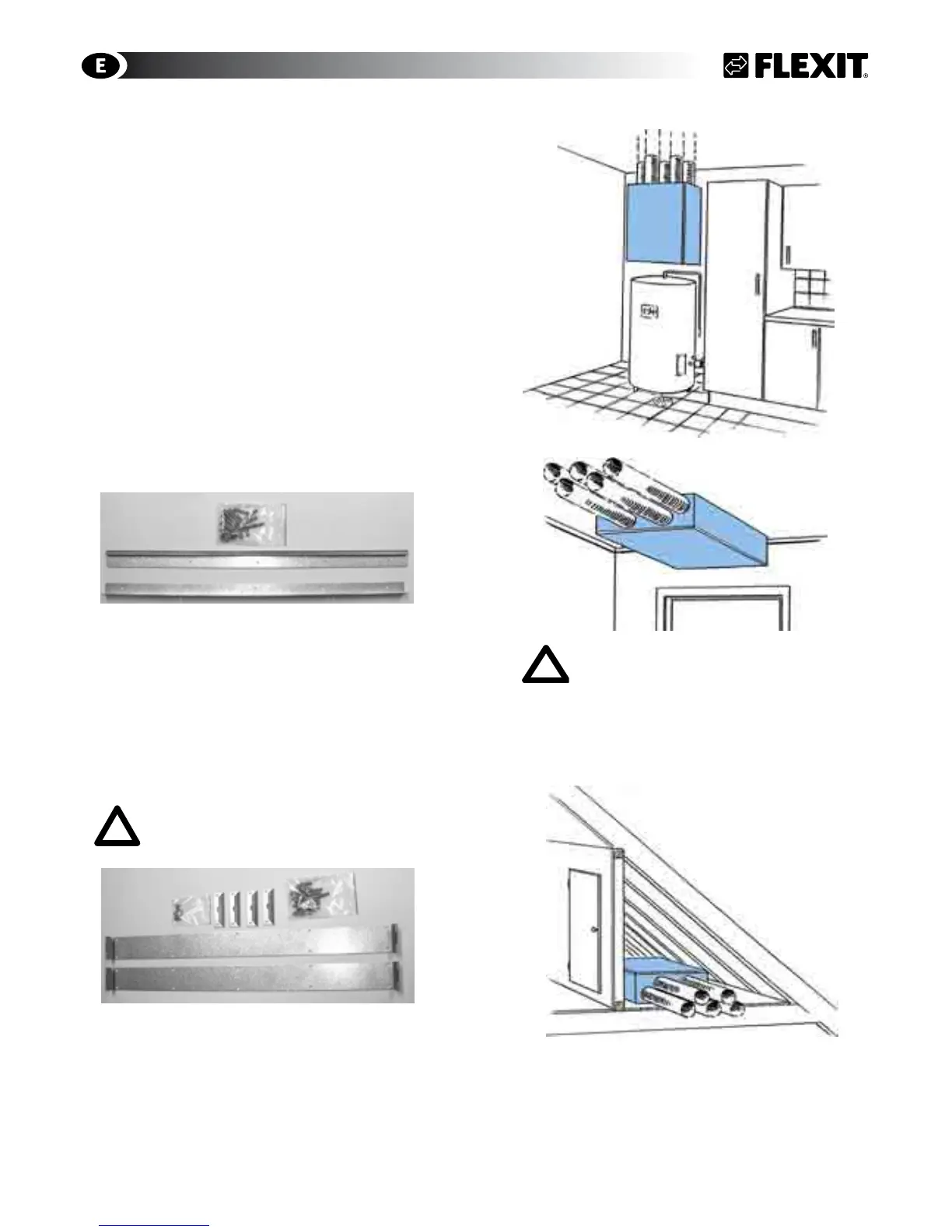 E

FLEXIT