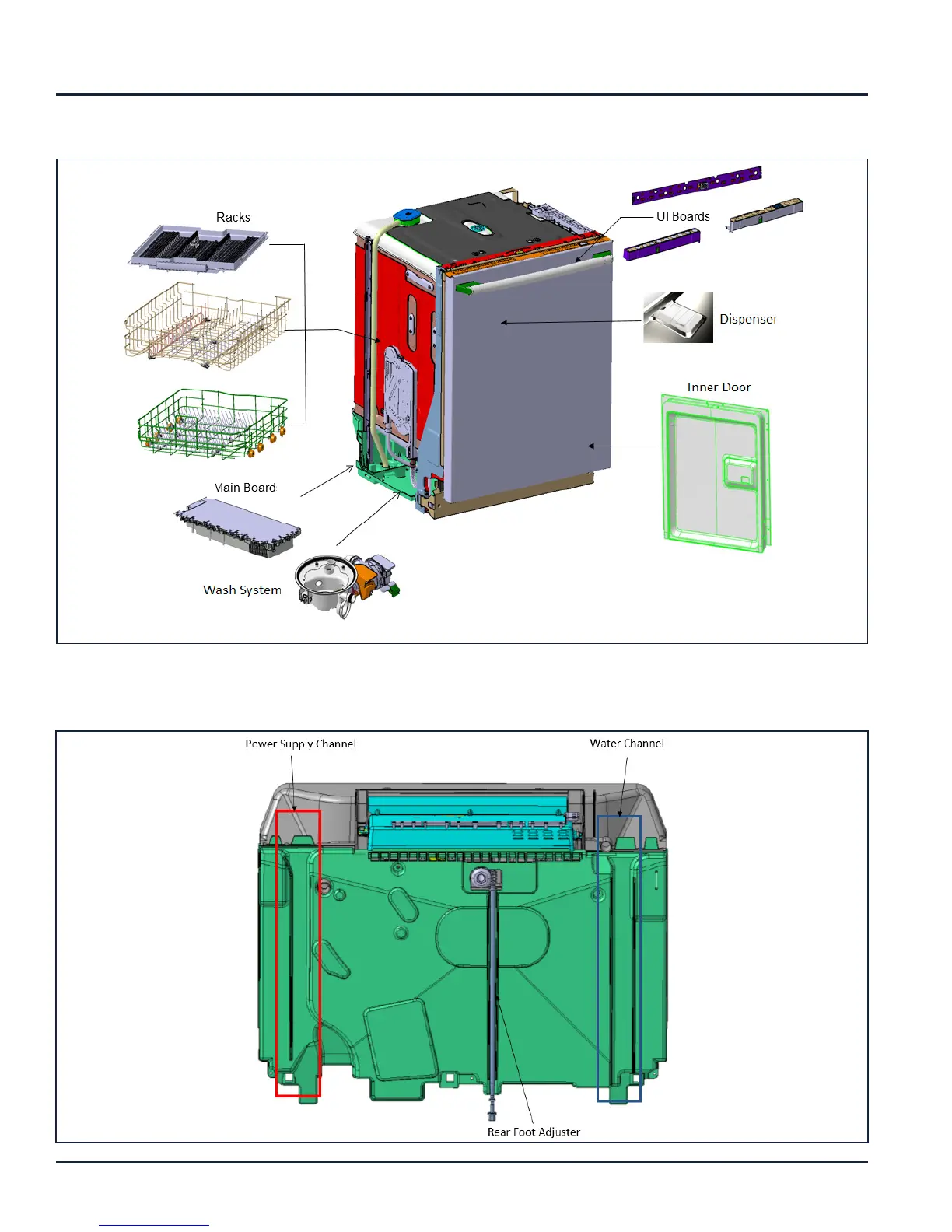 Racks

UI Boards

Dispenser

Inner Door

Main Board

Wash System

Power Supply Channel

Water Channel

Rear Foot Adjuster