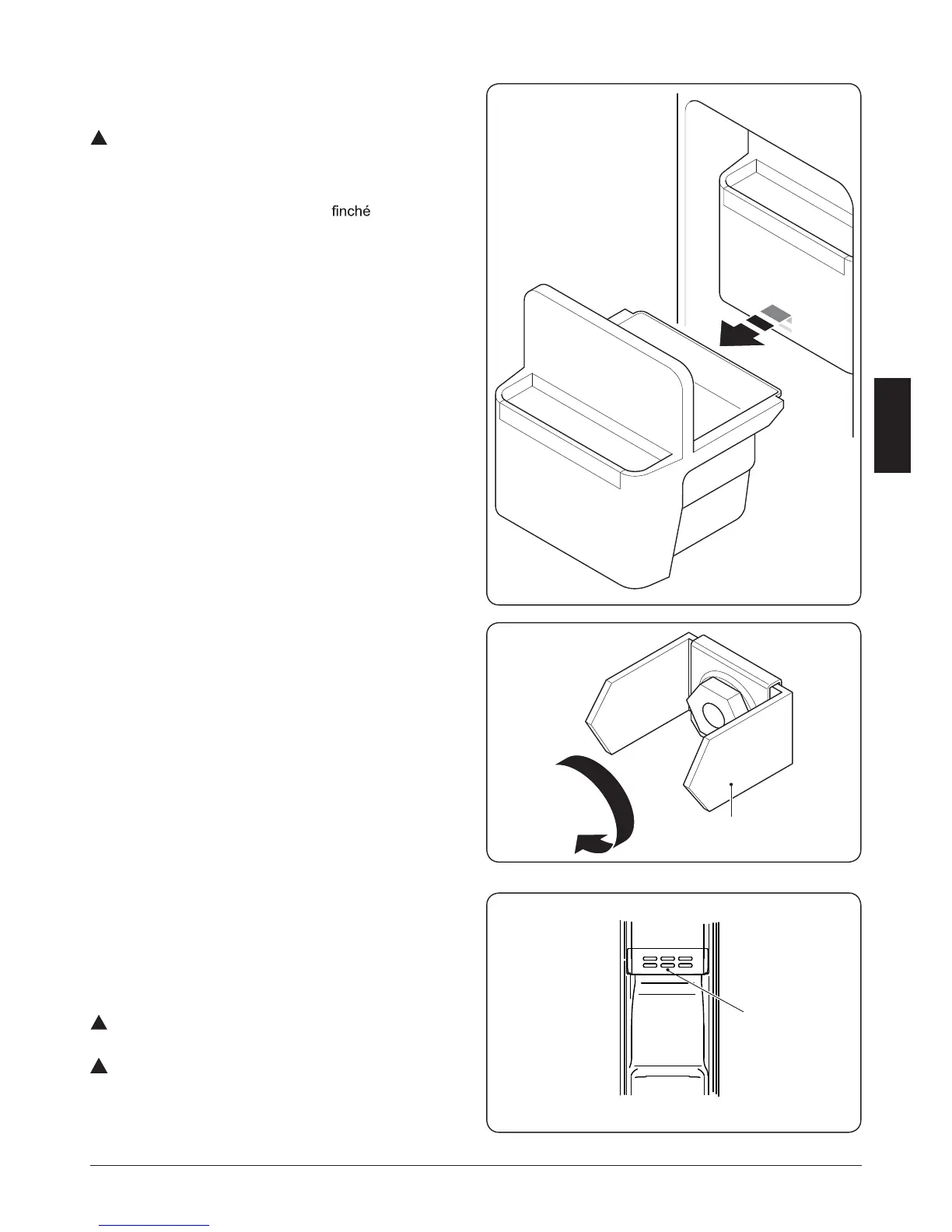 finché