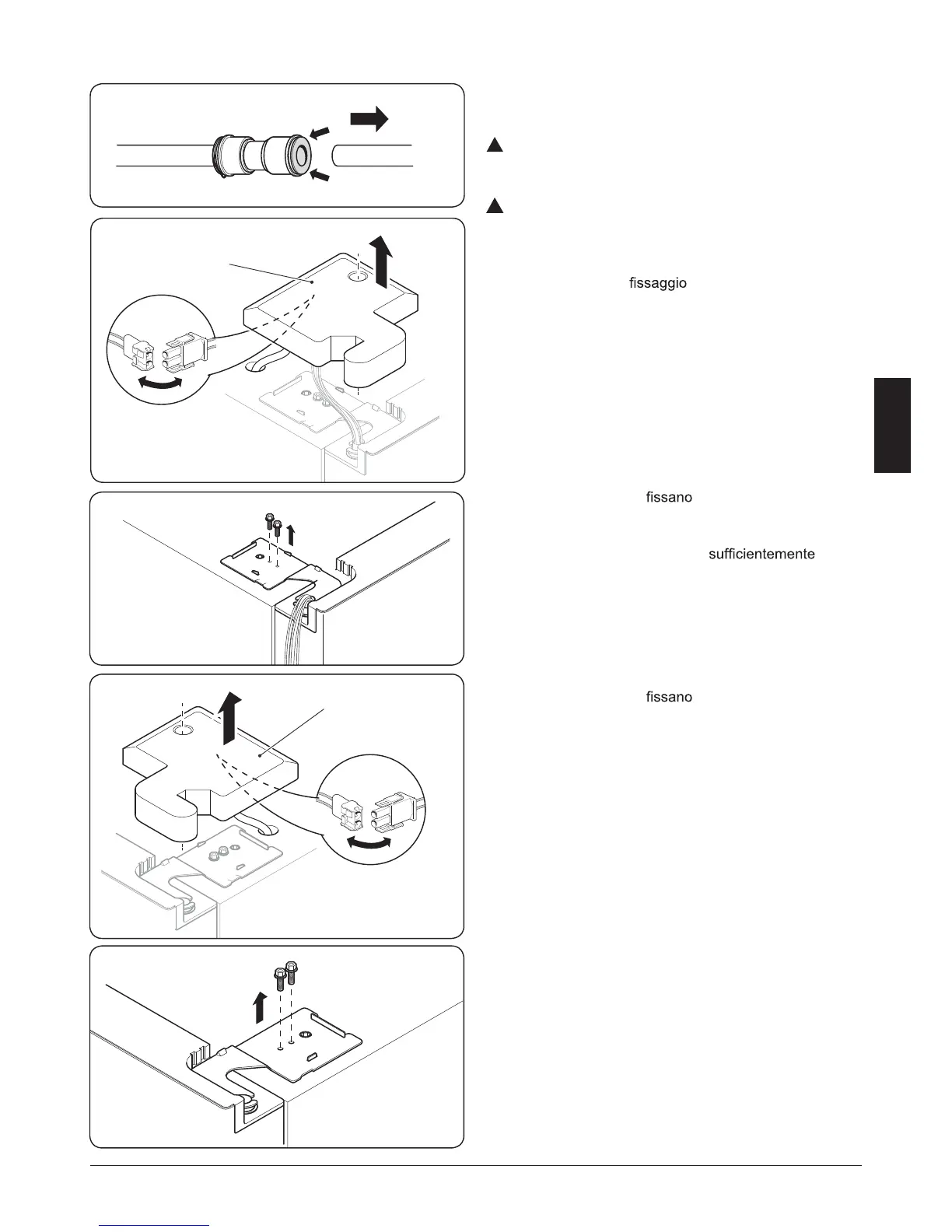 fissaggio

fissano

sufficientemente

fissano