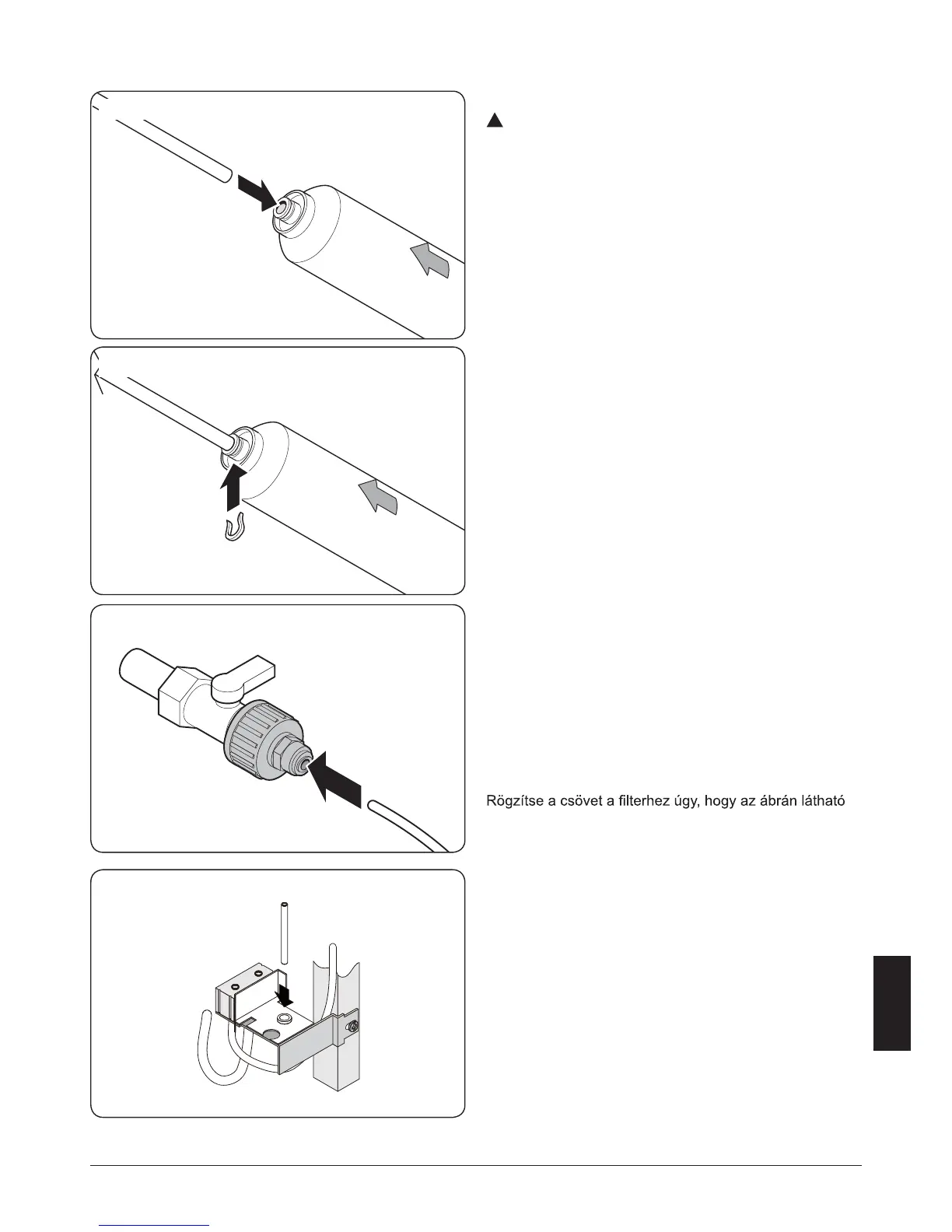 Rögzítse a csövet a filterhez úgy, hogy az ábrán látható