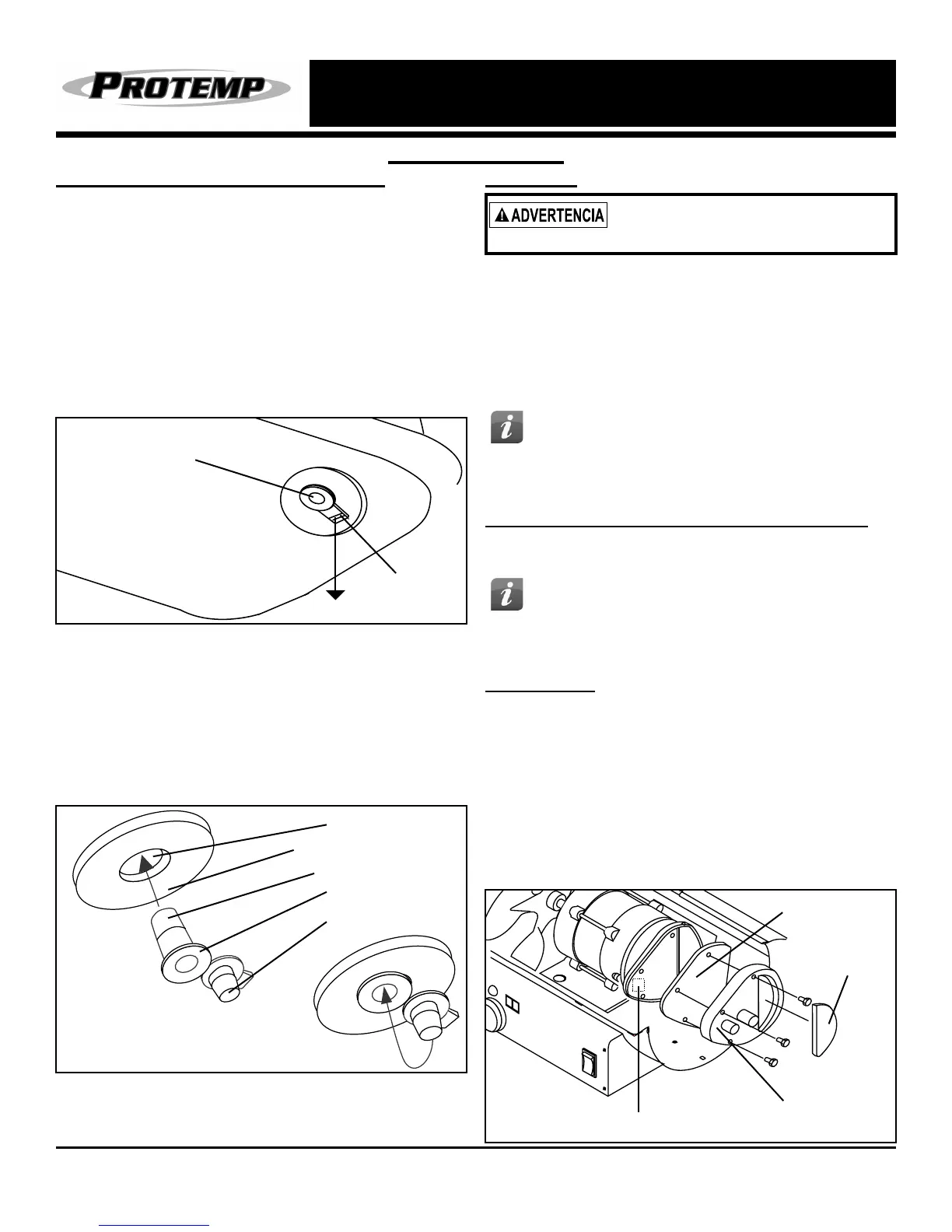 PROTEMP

ADVERTENCIA