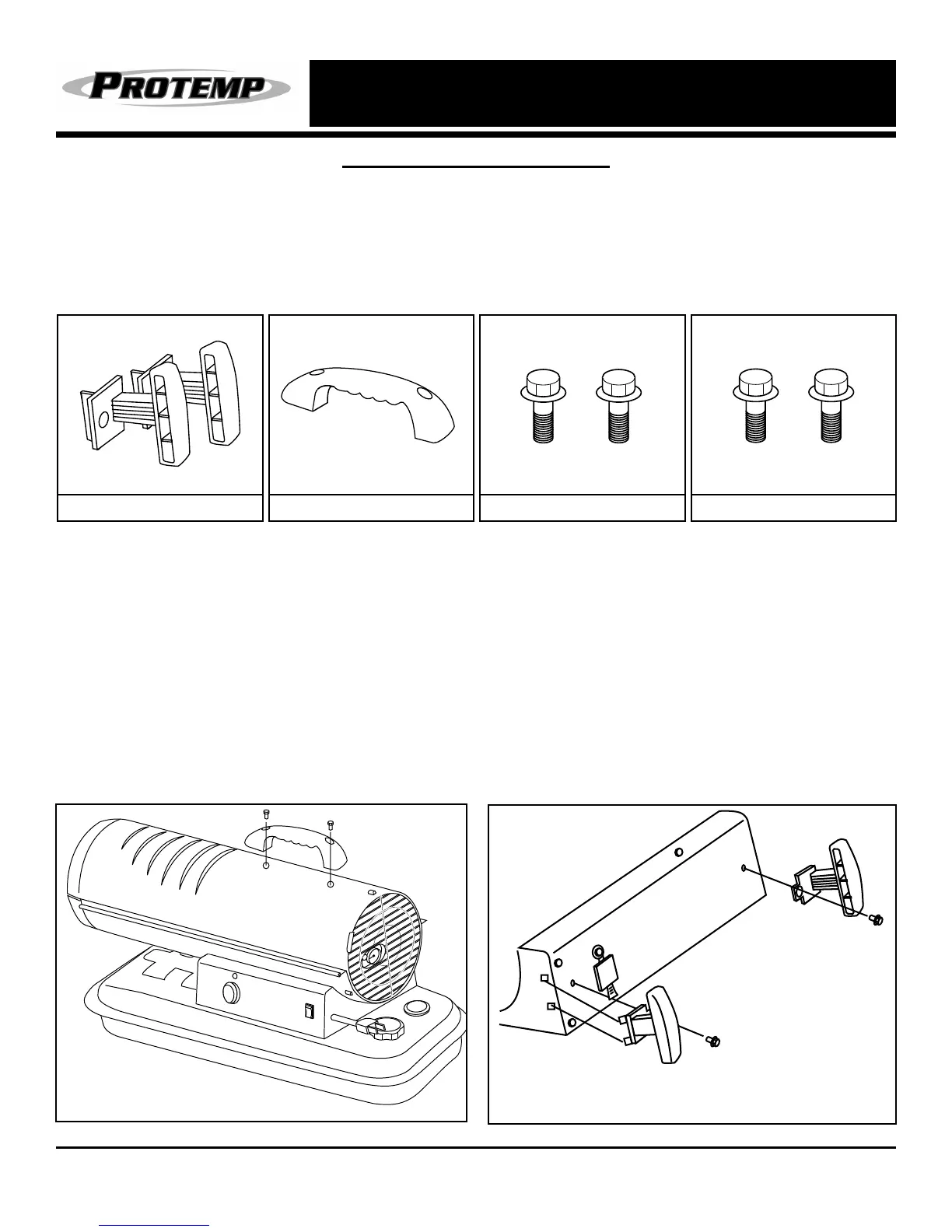 PROTEMP