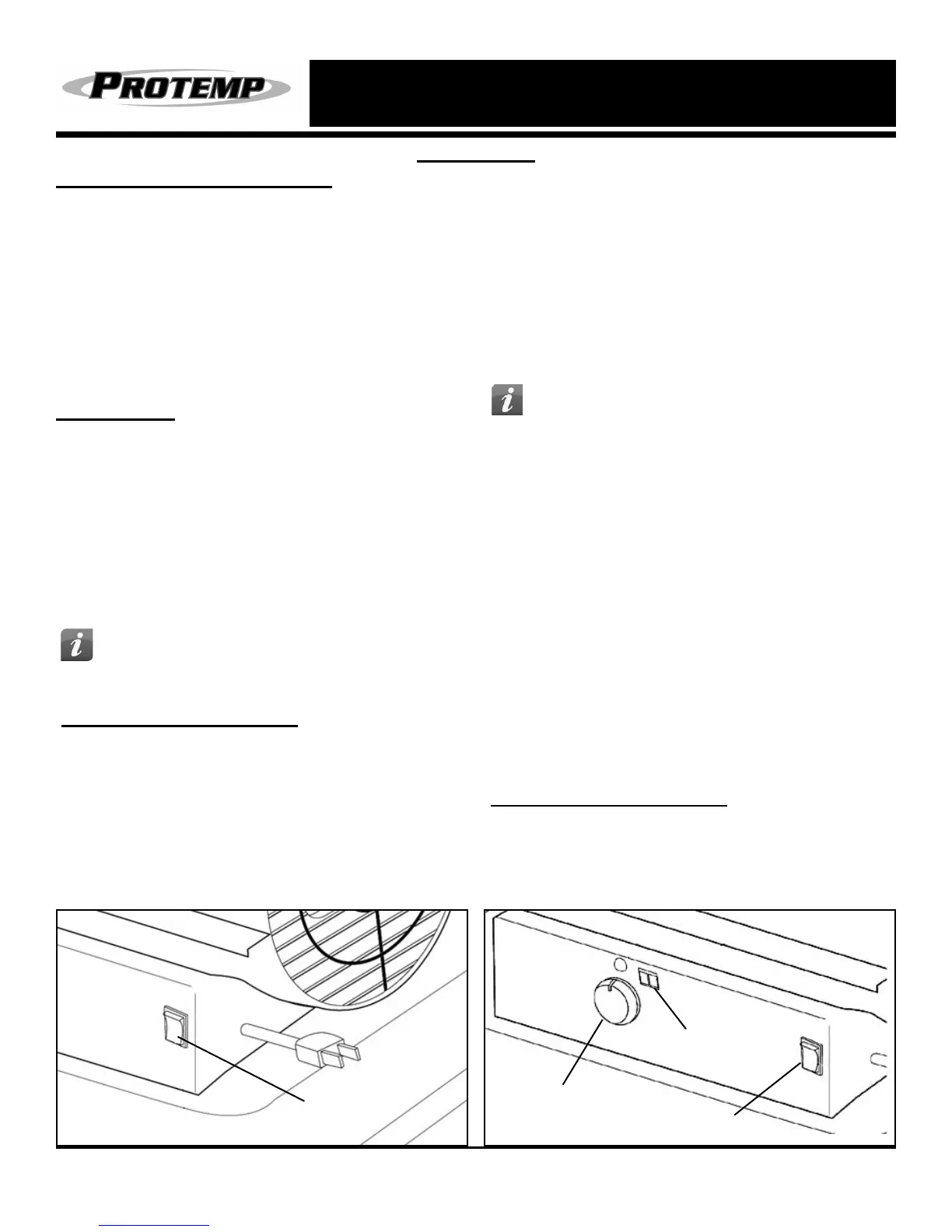 PROTEMP