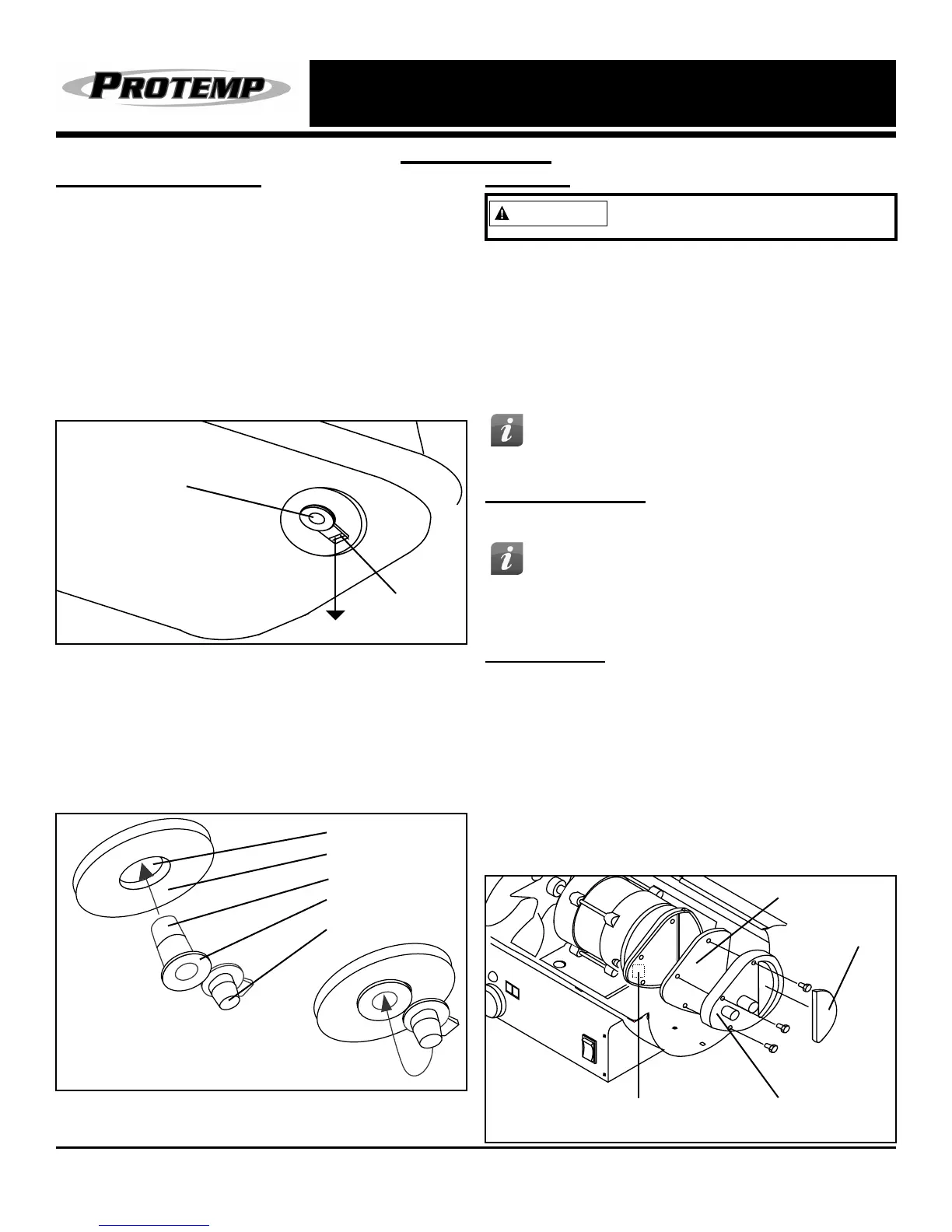 PROTEMP