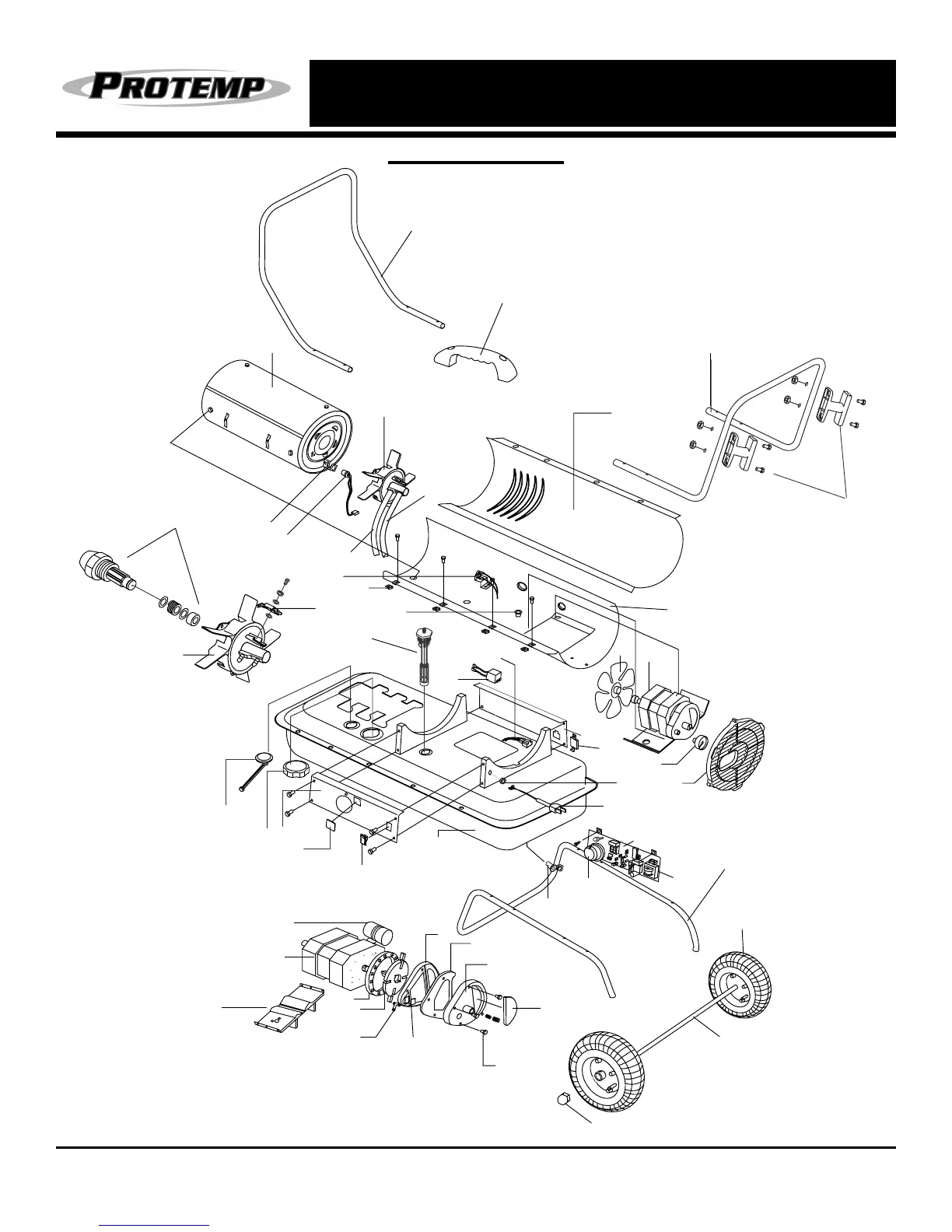 PROTEMP