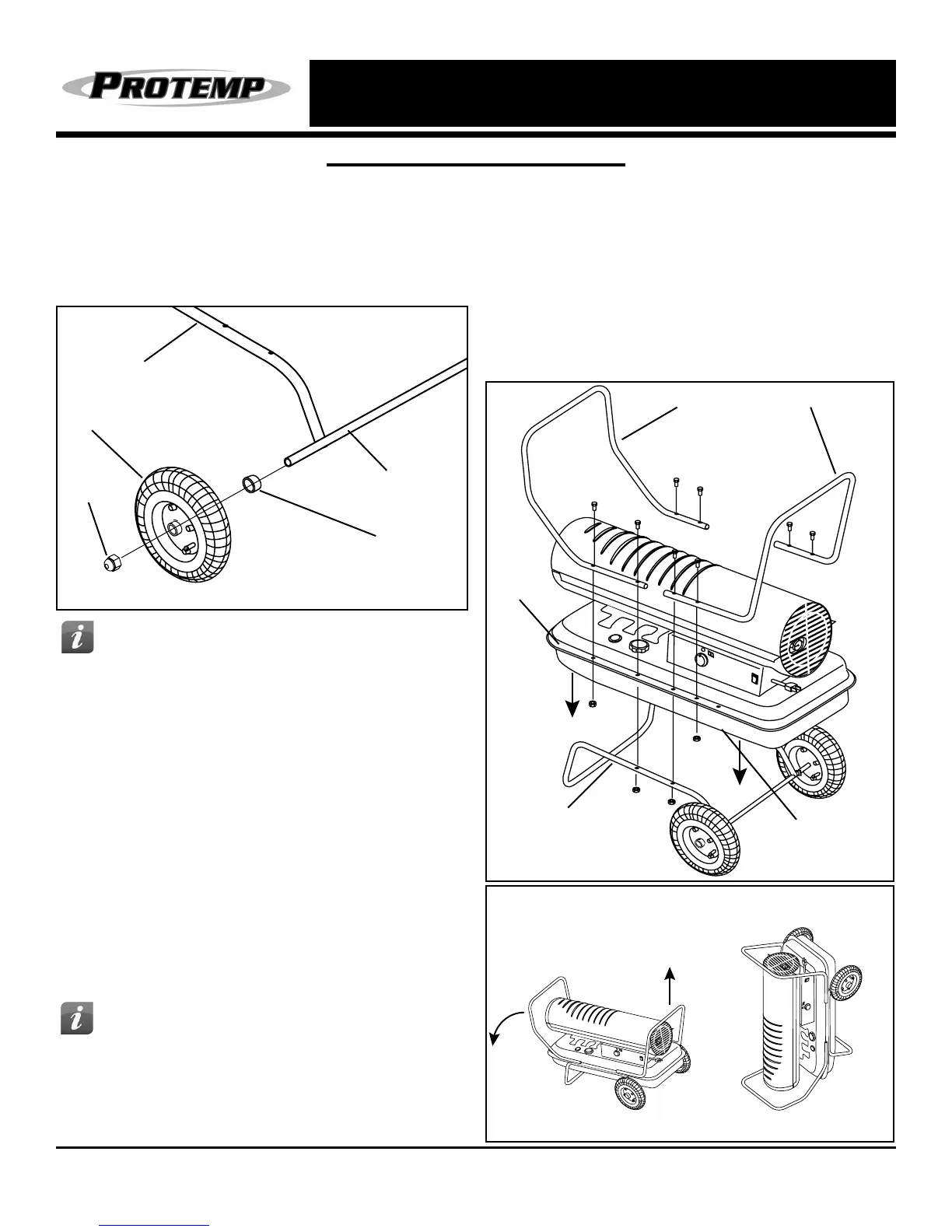 PROTEMP