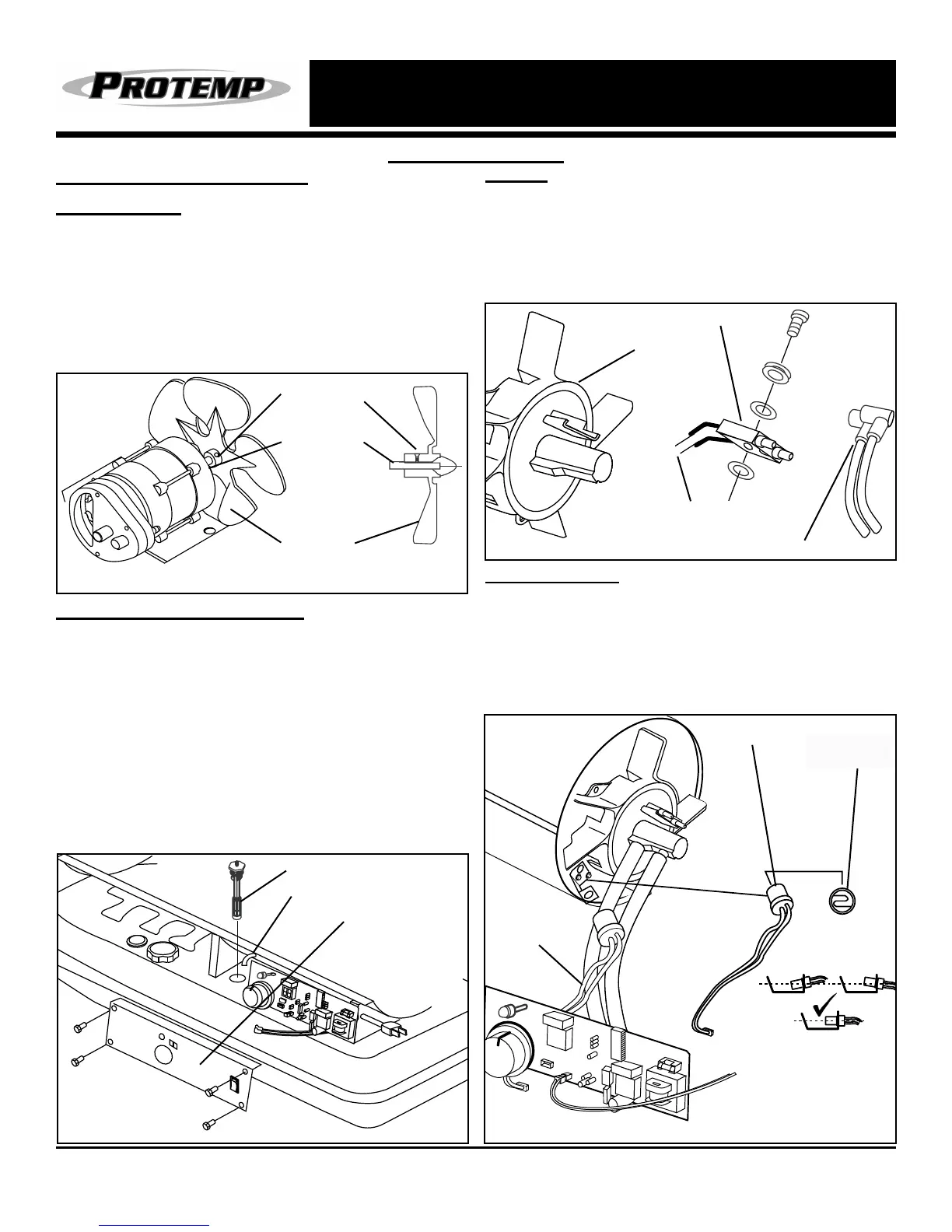 PROTEMP