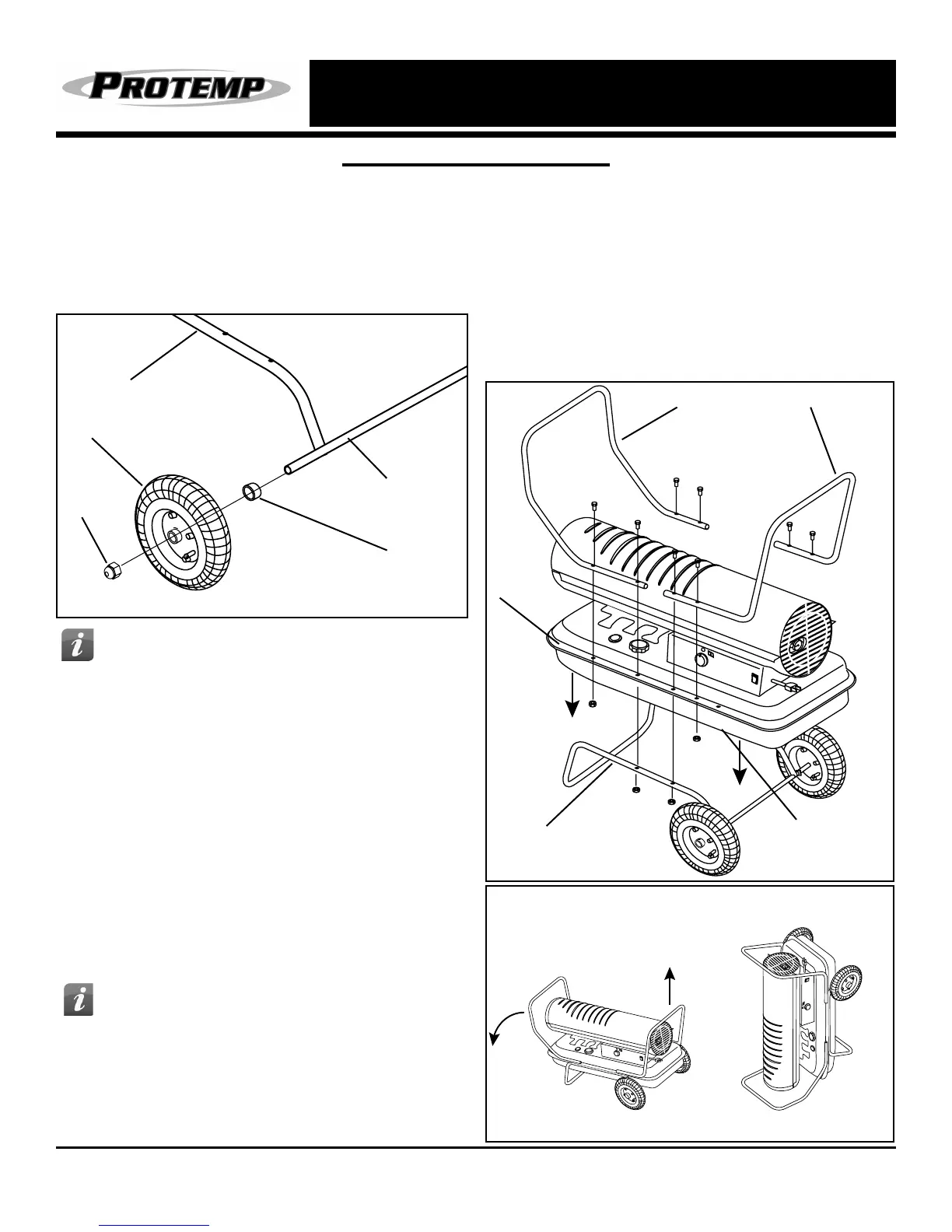 PROTEMP