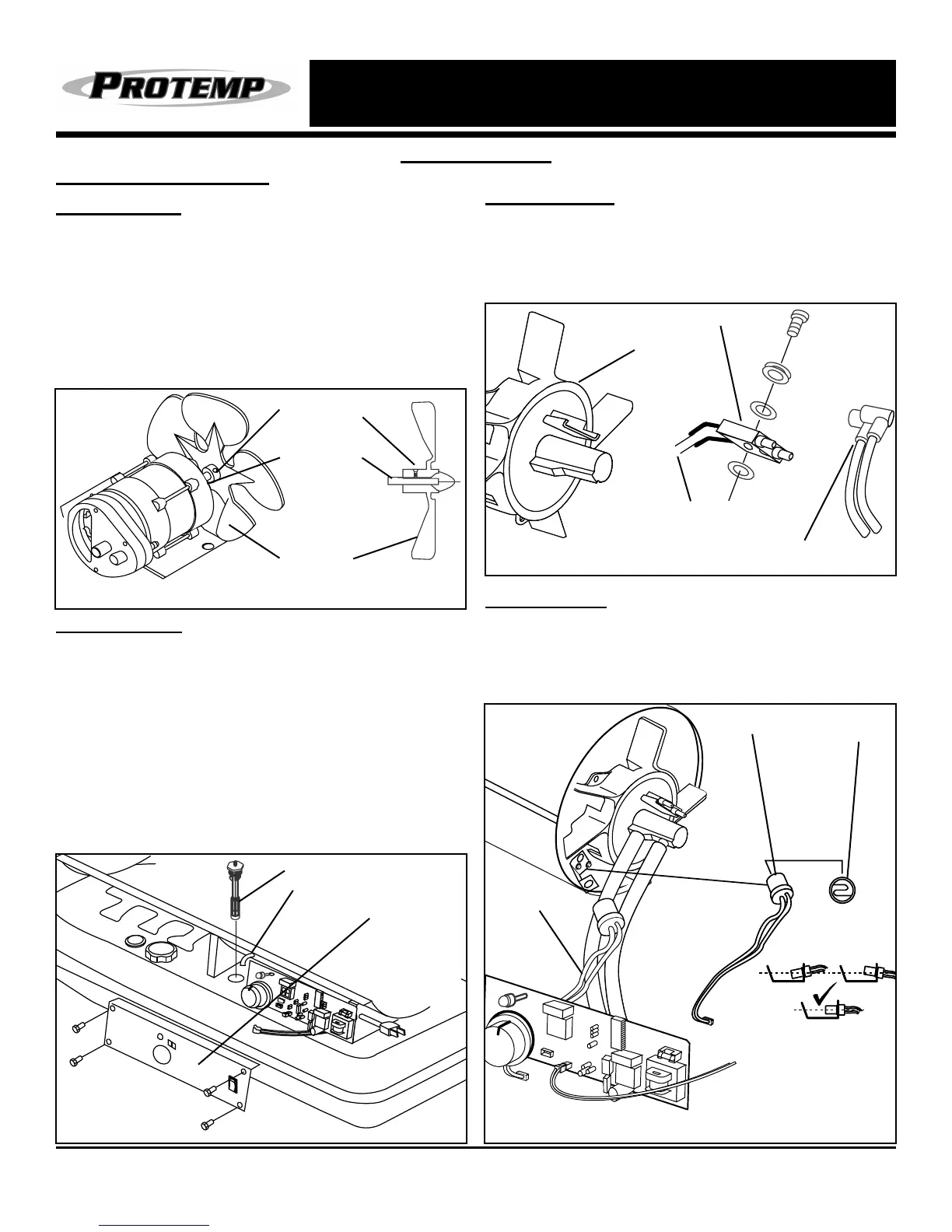 PROTEMP