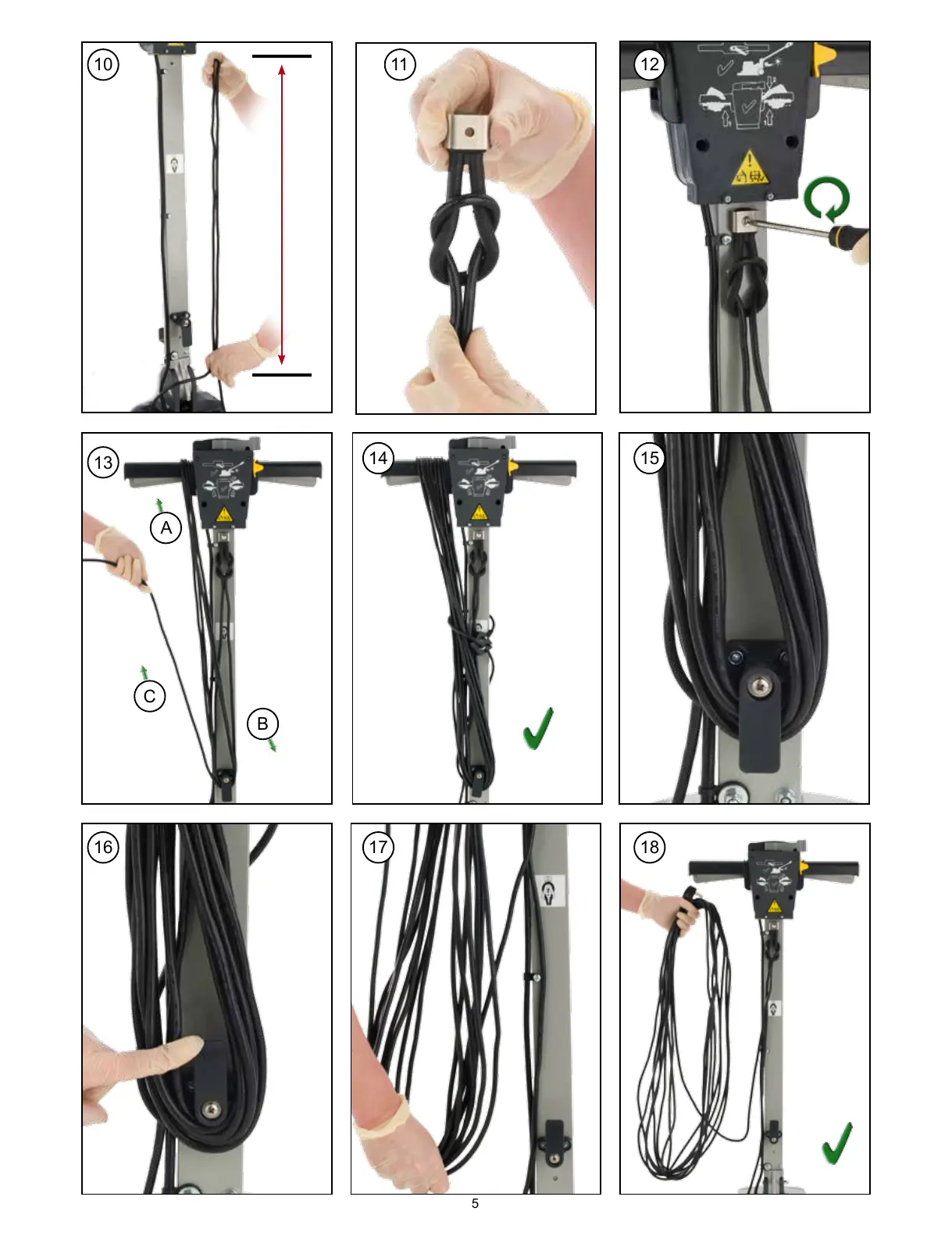 10

11

12

13

A

C

B

14

15

16

17

18

5