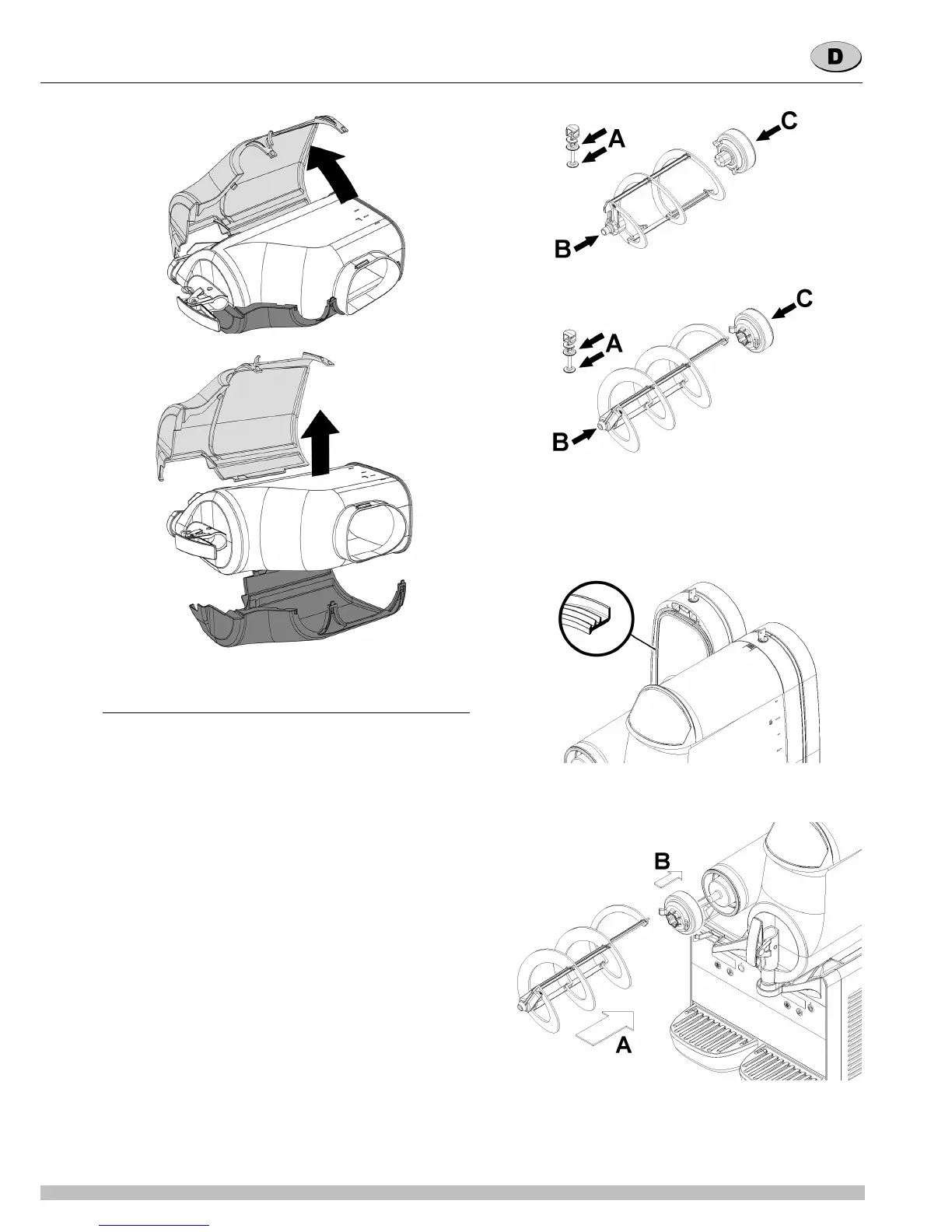 D

A
C
B

A
C
B

B
A