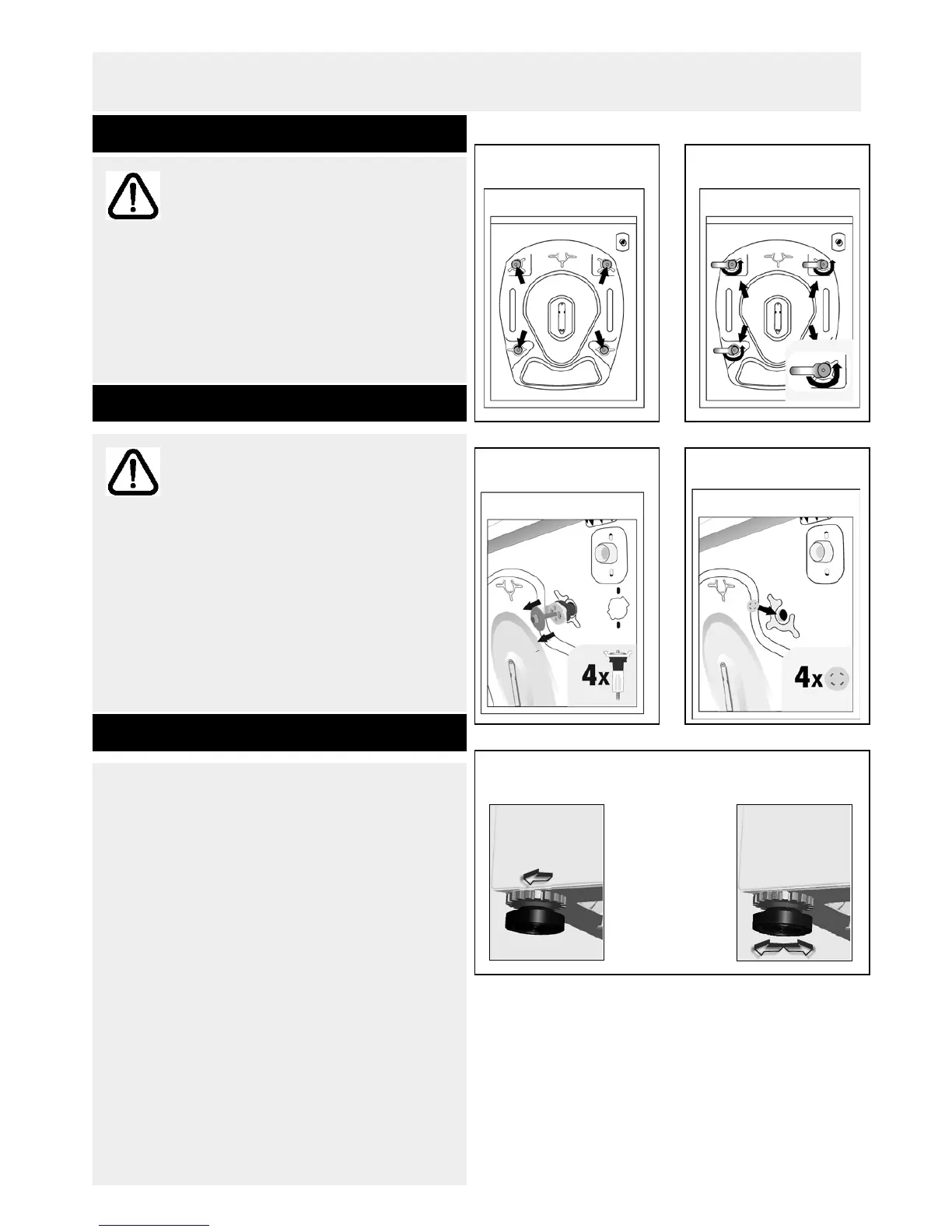 4x

4x