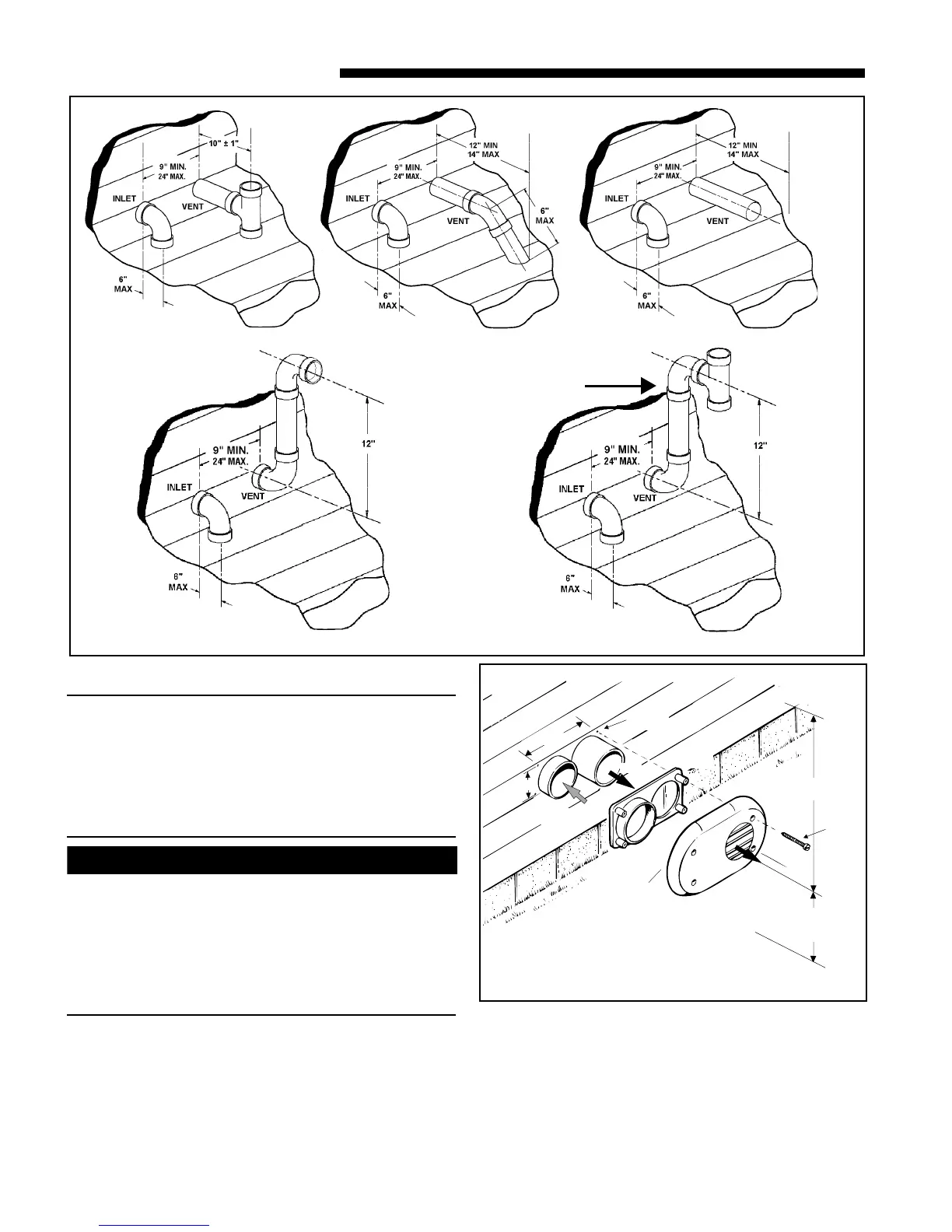 10" ± 1"
9" MIN.
24" MAX.
INLET
VENT
6"
MAX

12" MIN
14" MAX
9" MIN.
24" MAX.
INLET
VENT
6"
MAX
6"
MAX

12" MIN
14" MAX
9" MIN.
24" MAX.
INLET
VENT
6"
MAX

9" MIN.
24" MAX.
INLET
VENT
12"
6"
MAX

9" MIN.
24" MAX.
INLET
VENT
12"
6"
MAX