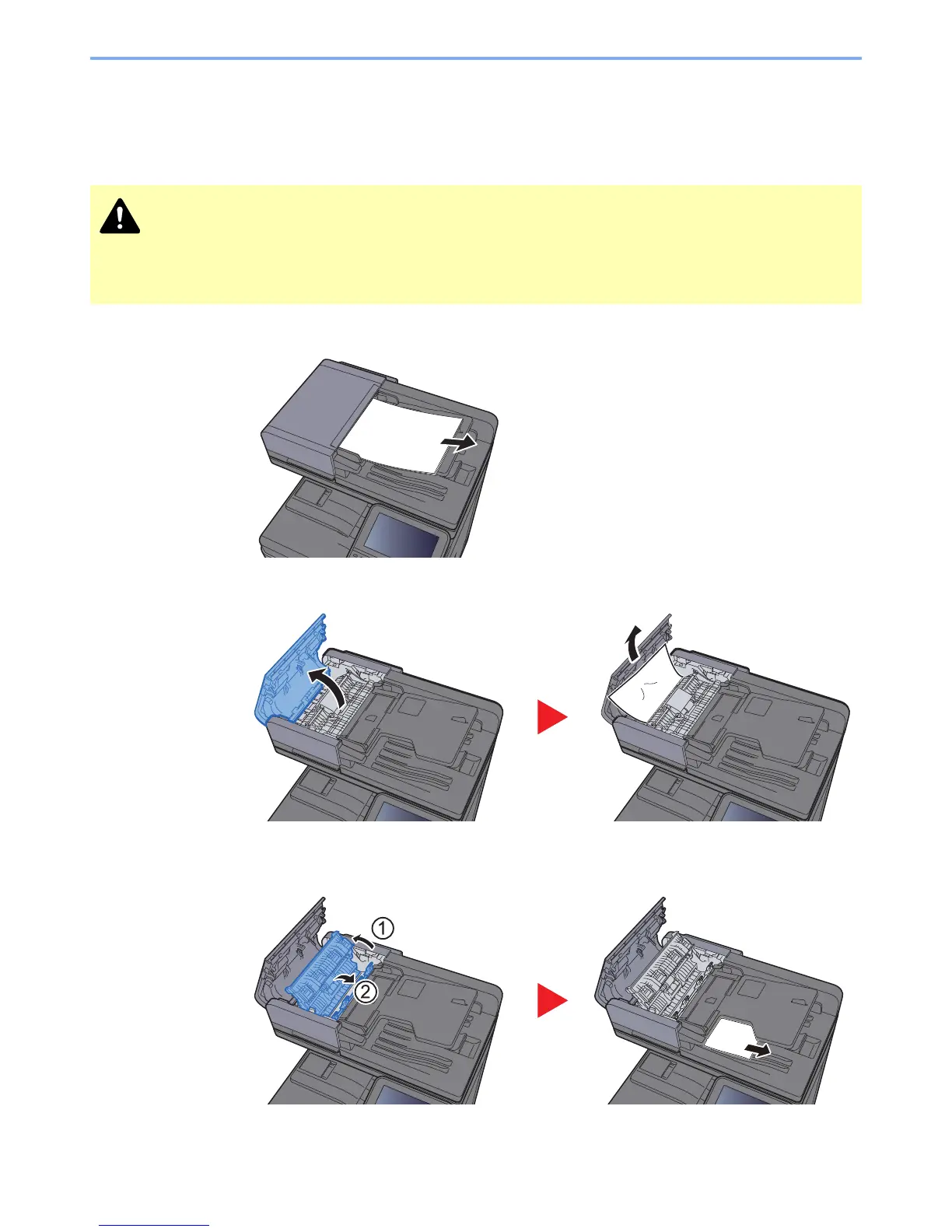 ①
②