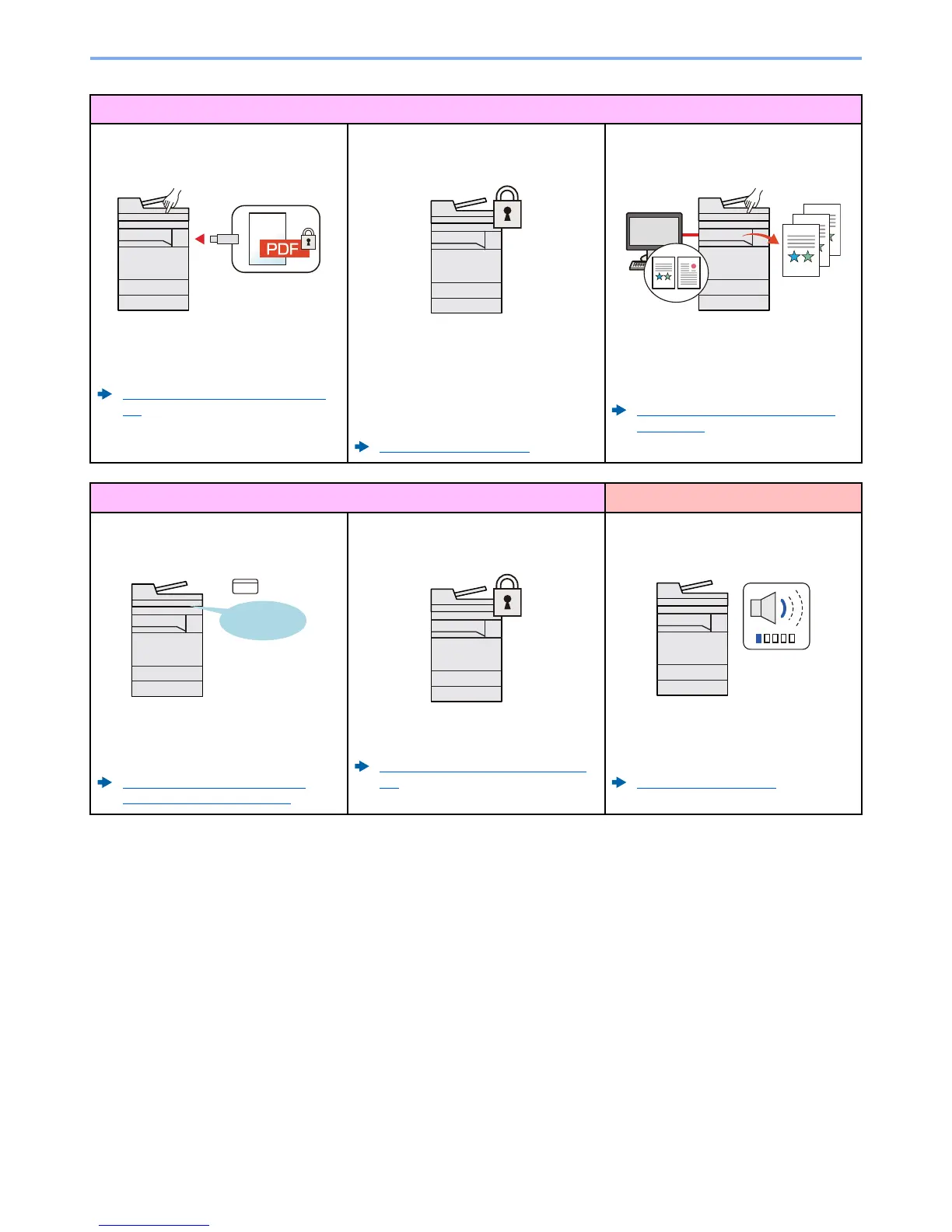 PDF