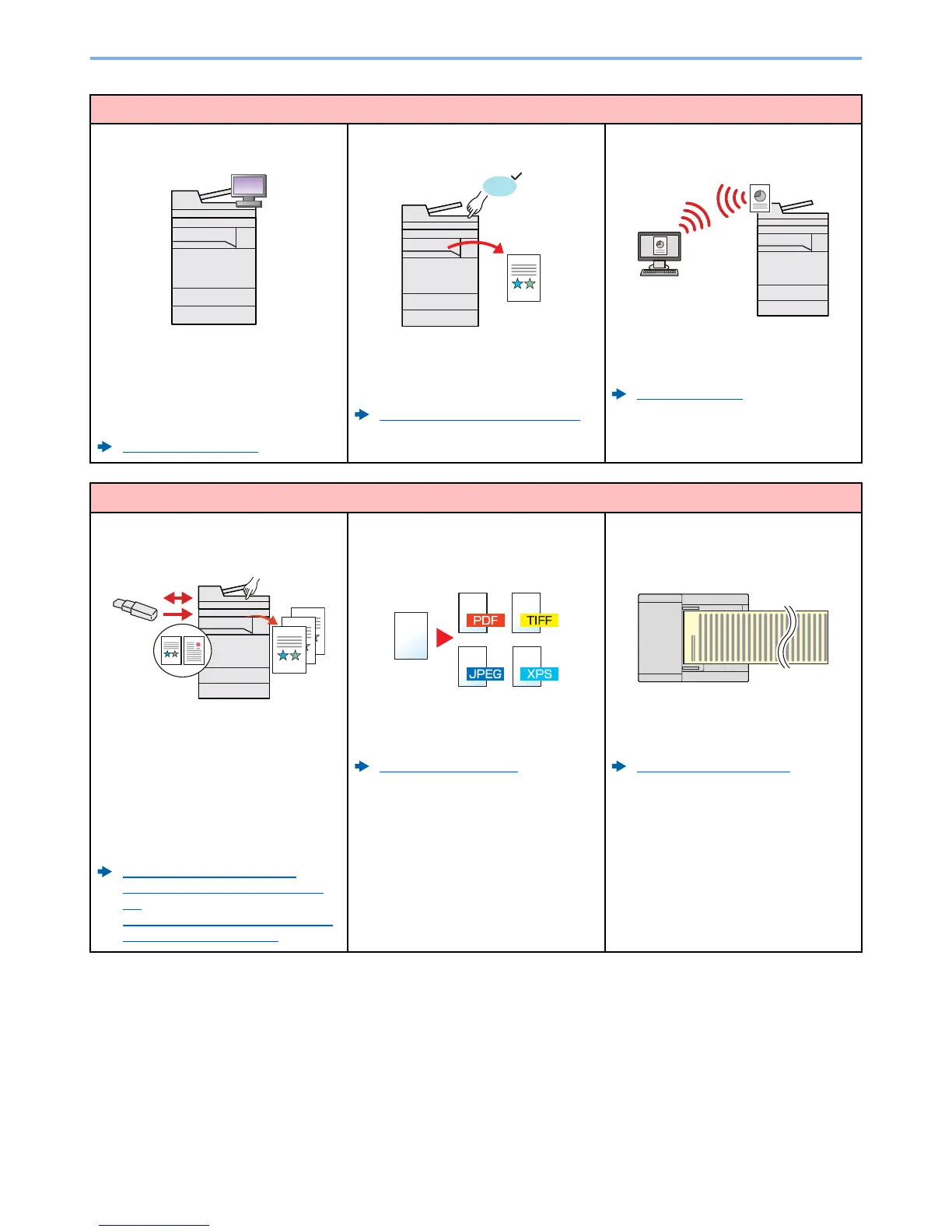 PDF

TIFF

JPEG

XPS