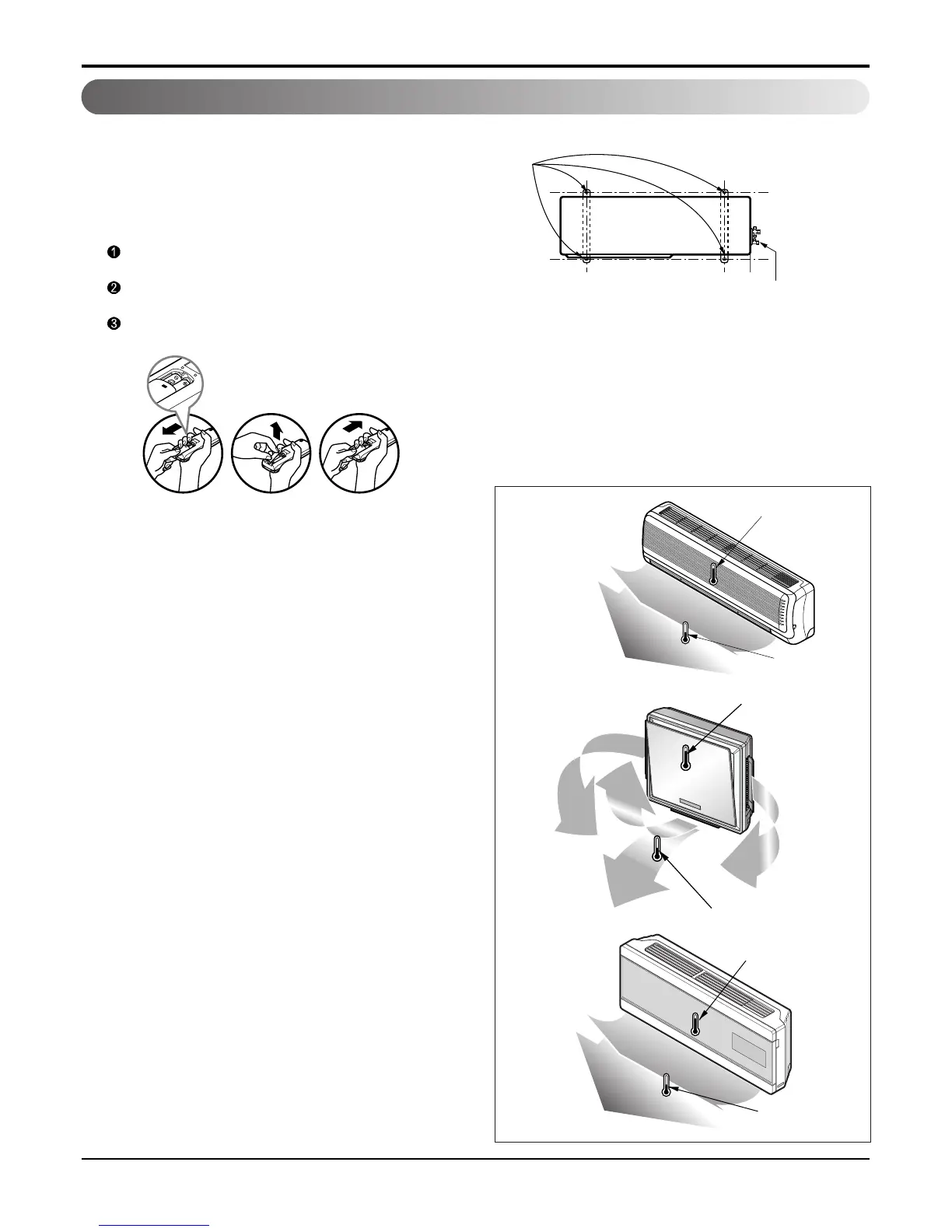 ❶

❷

❸