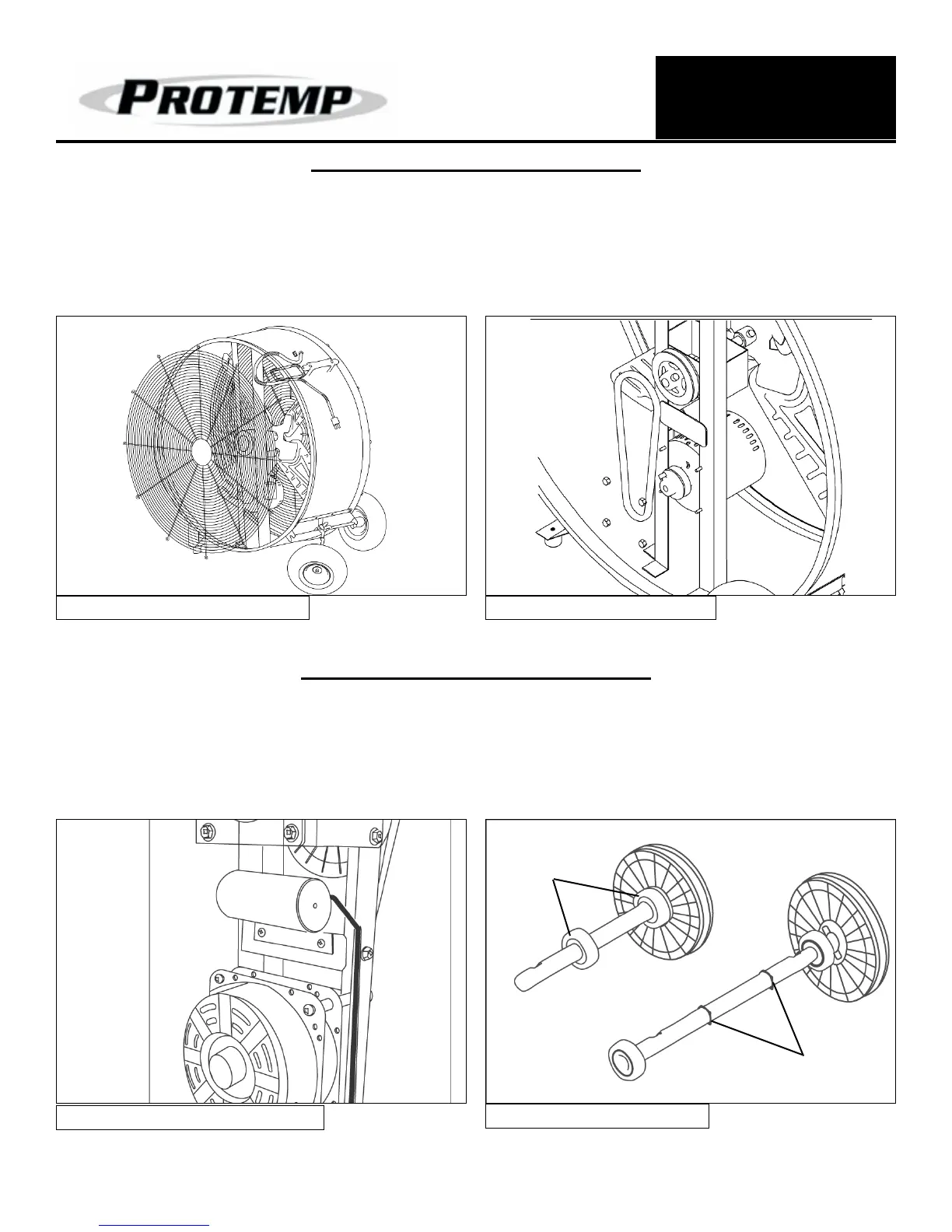 PROTEMP