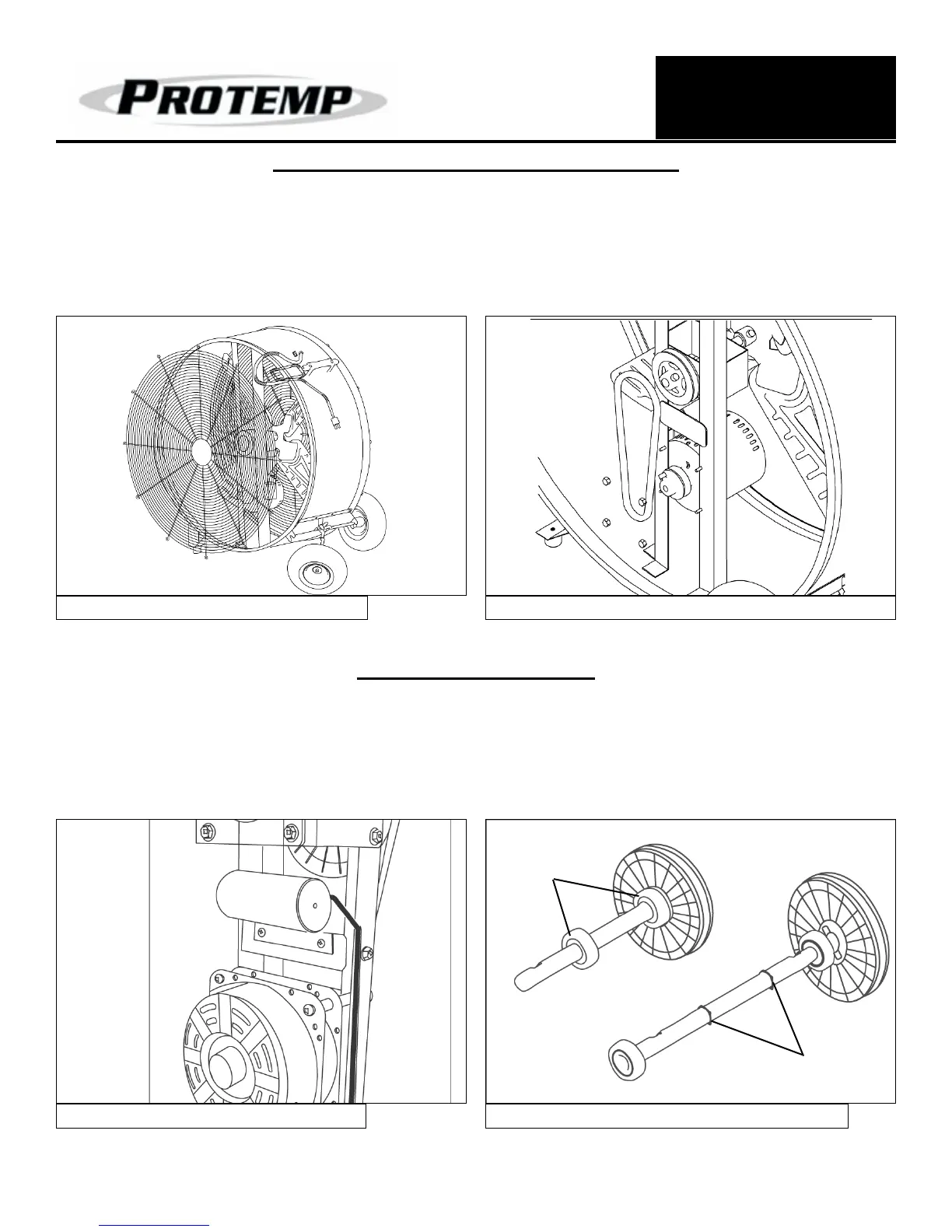 PROTEMP