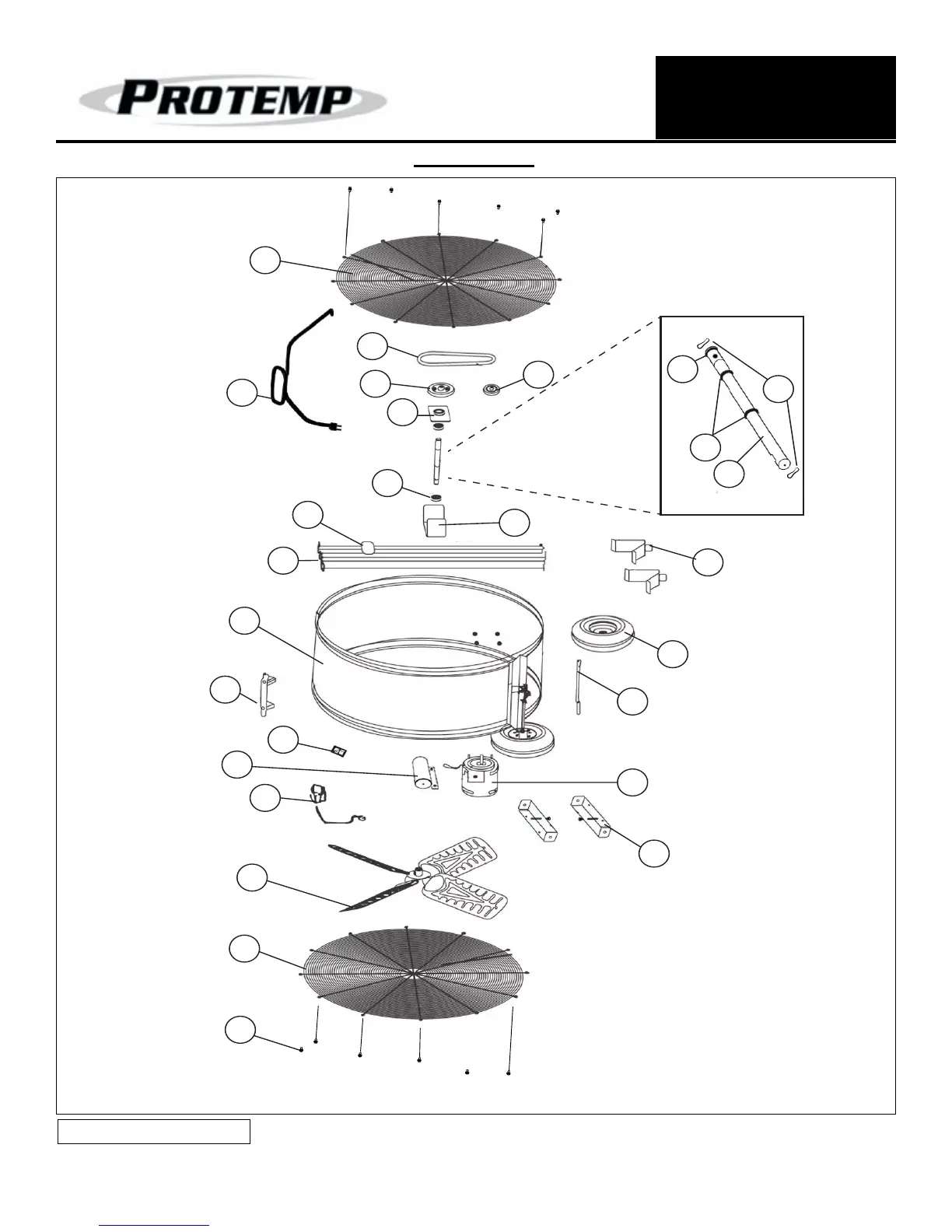 PROTEMP