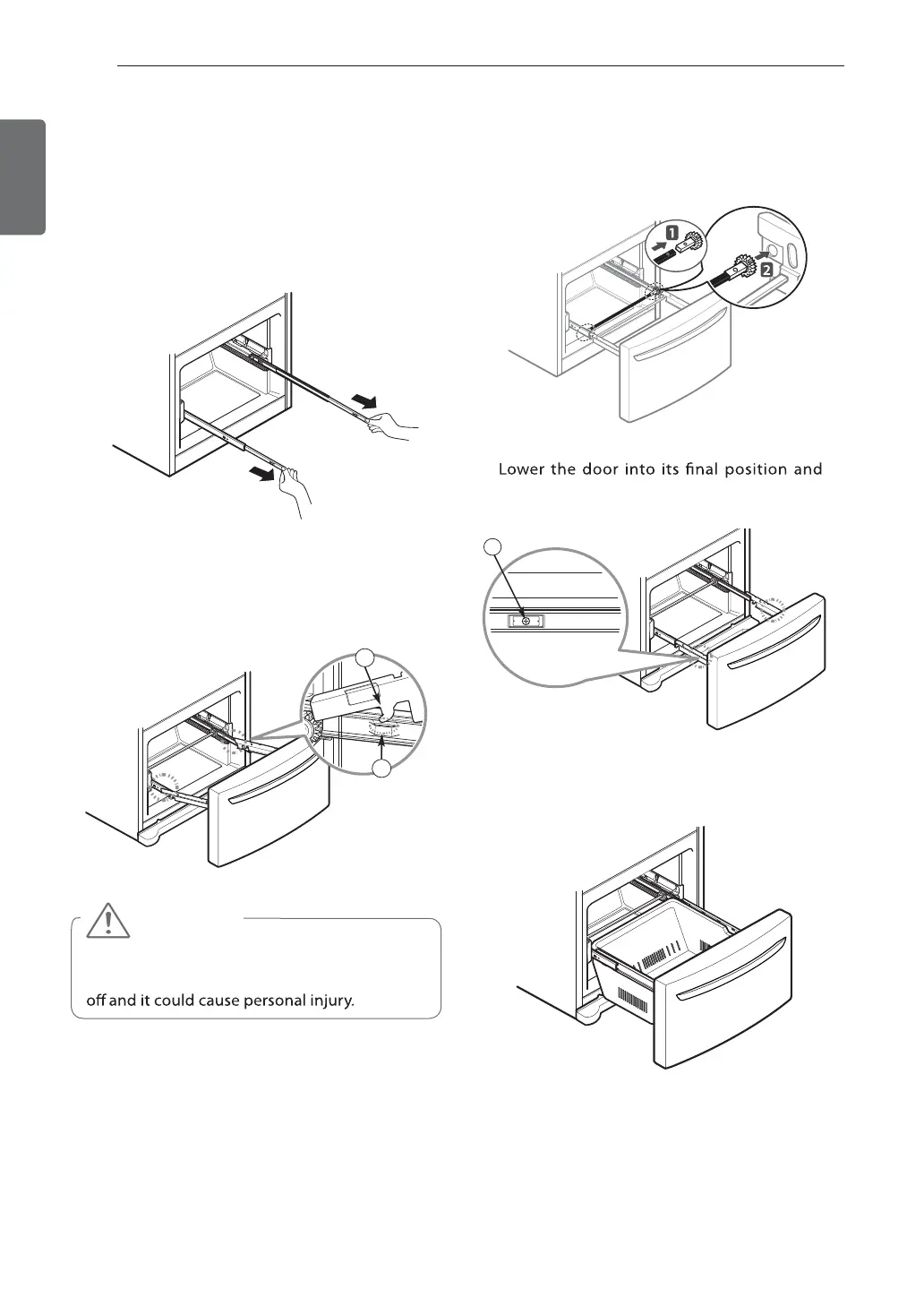 1

2

Lower the door into its final position and

off and it could cause personal injury.