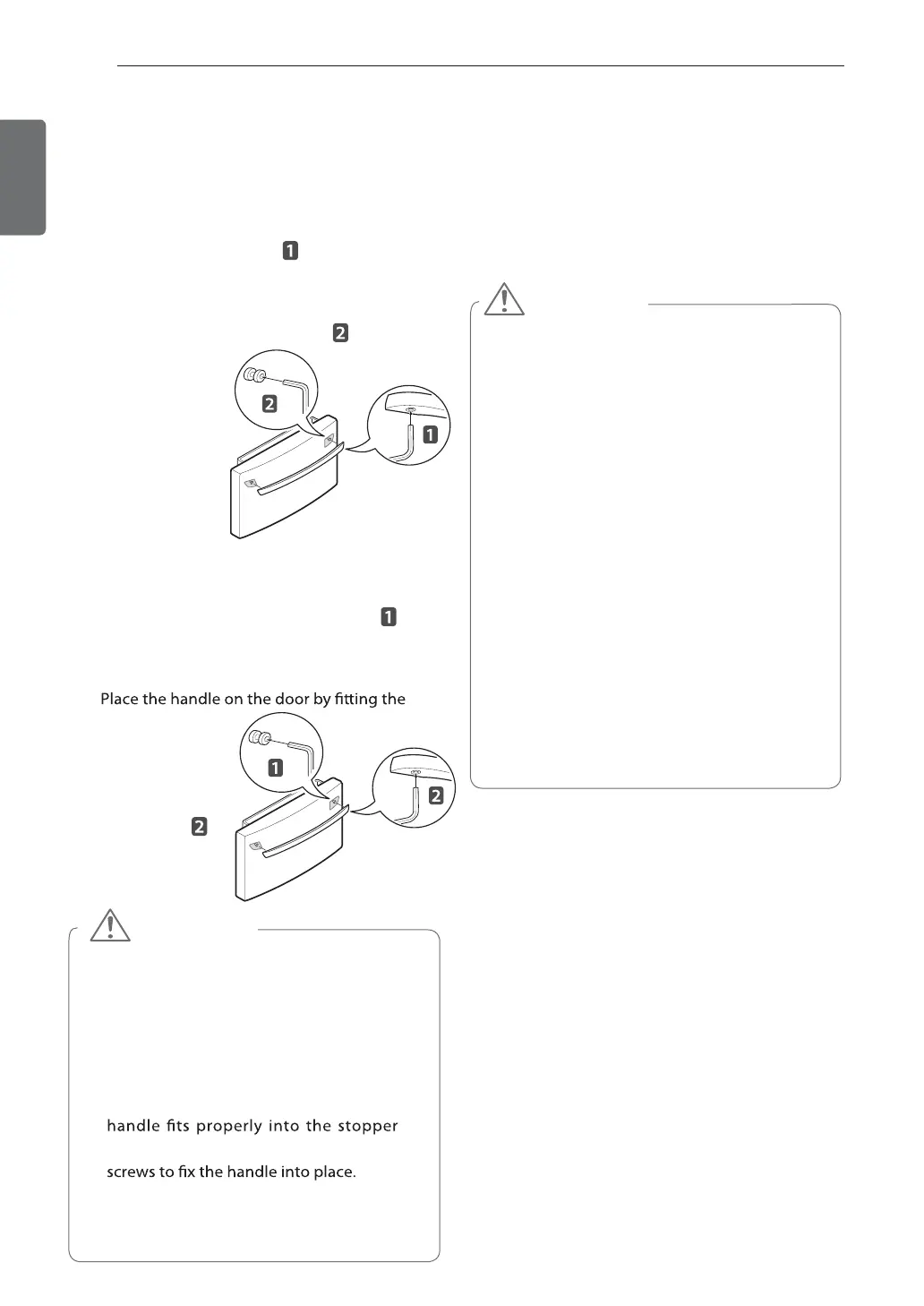 1

2

2

1

1

Place the handle on the door by fitting the

1

2

2

handle fits properly into the stopper

screws to fix the handle into place.