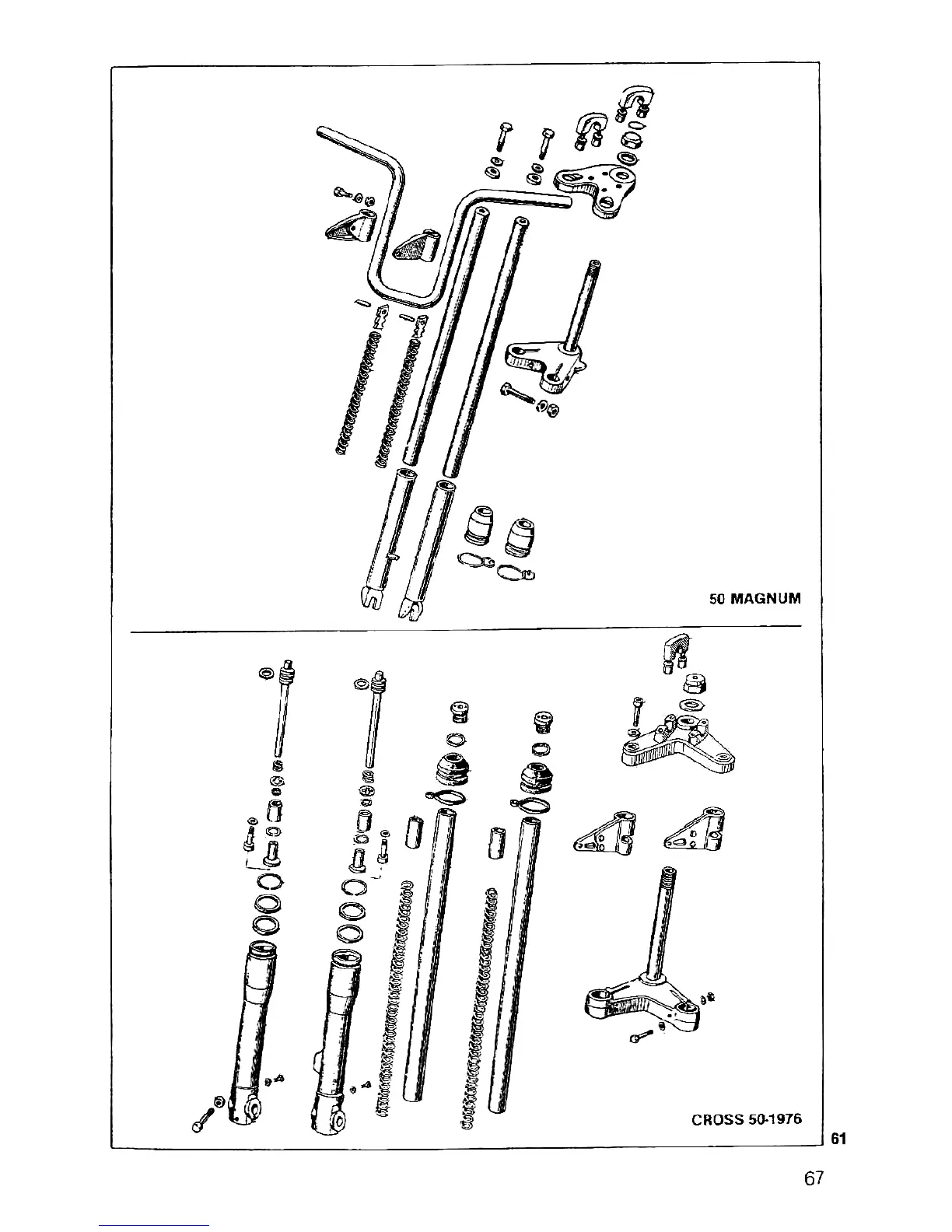 50 MAGNUM

CROSS 50-1976

61

67