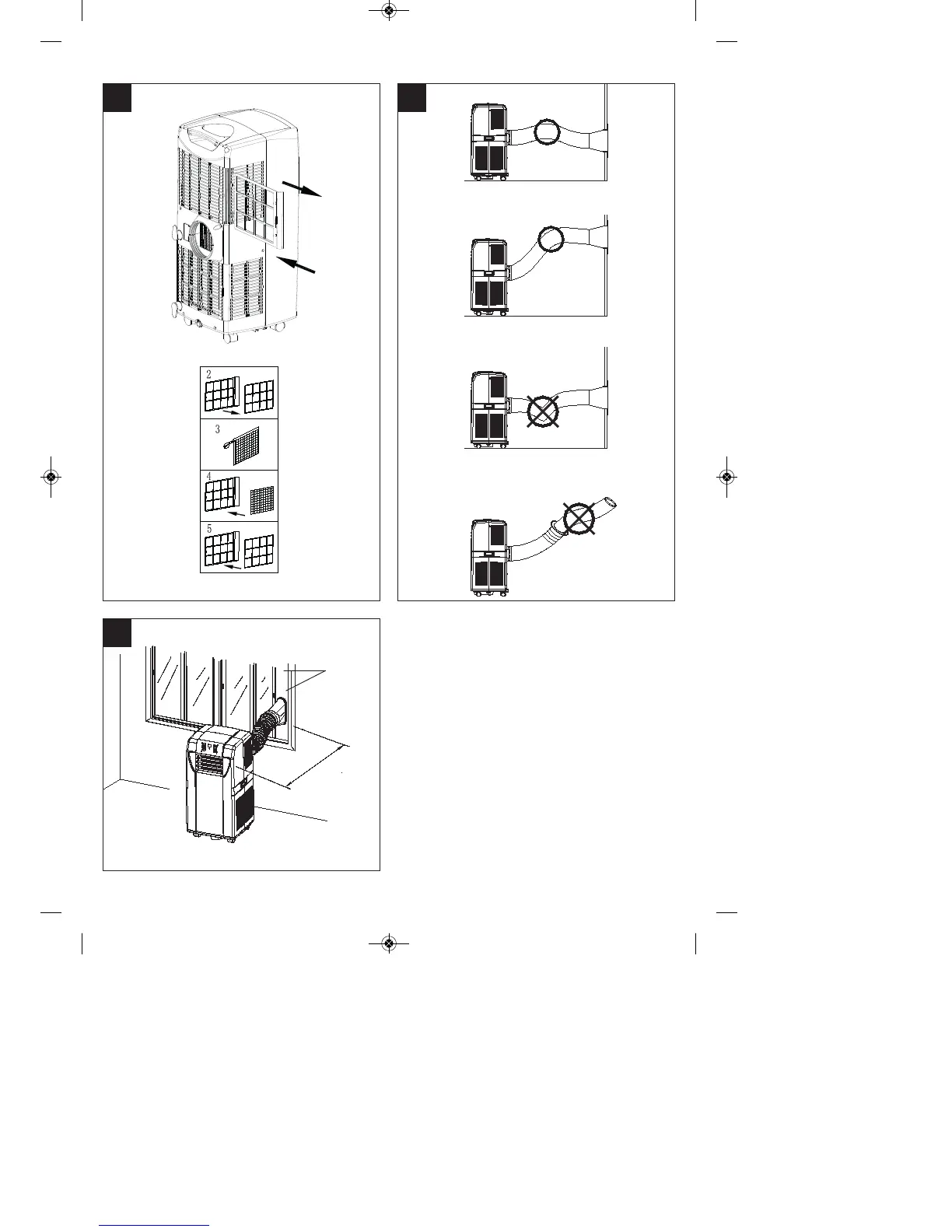 2

3

4

5