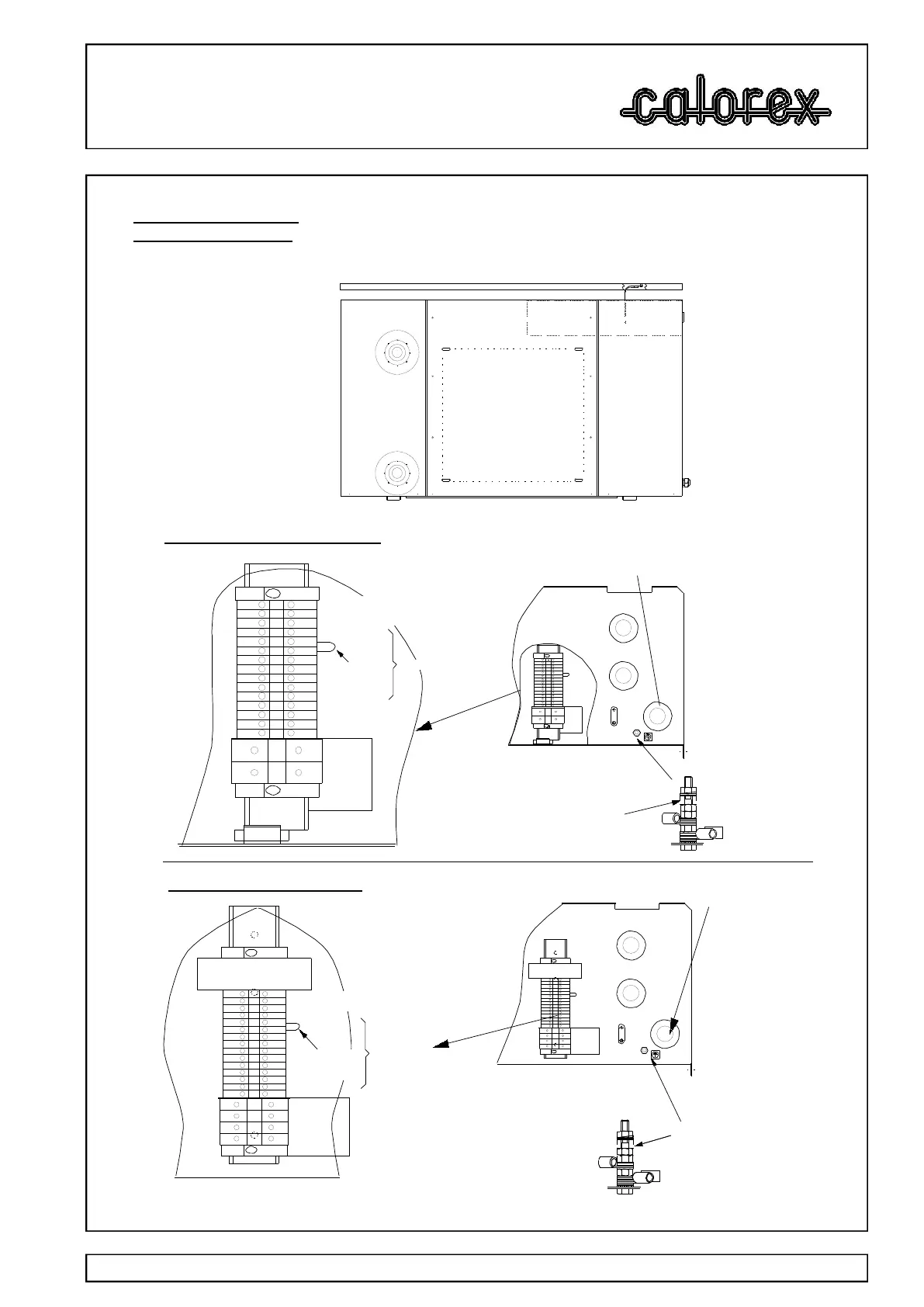 calorex