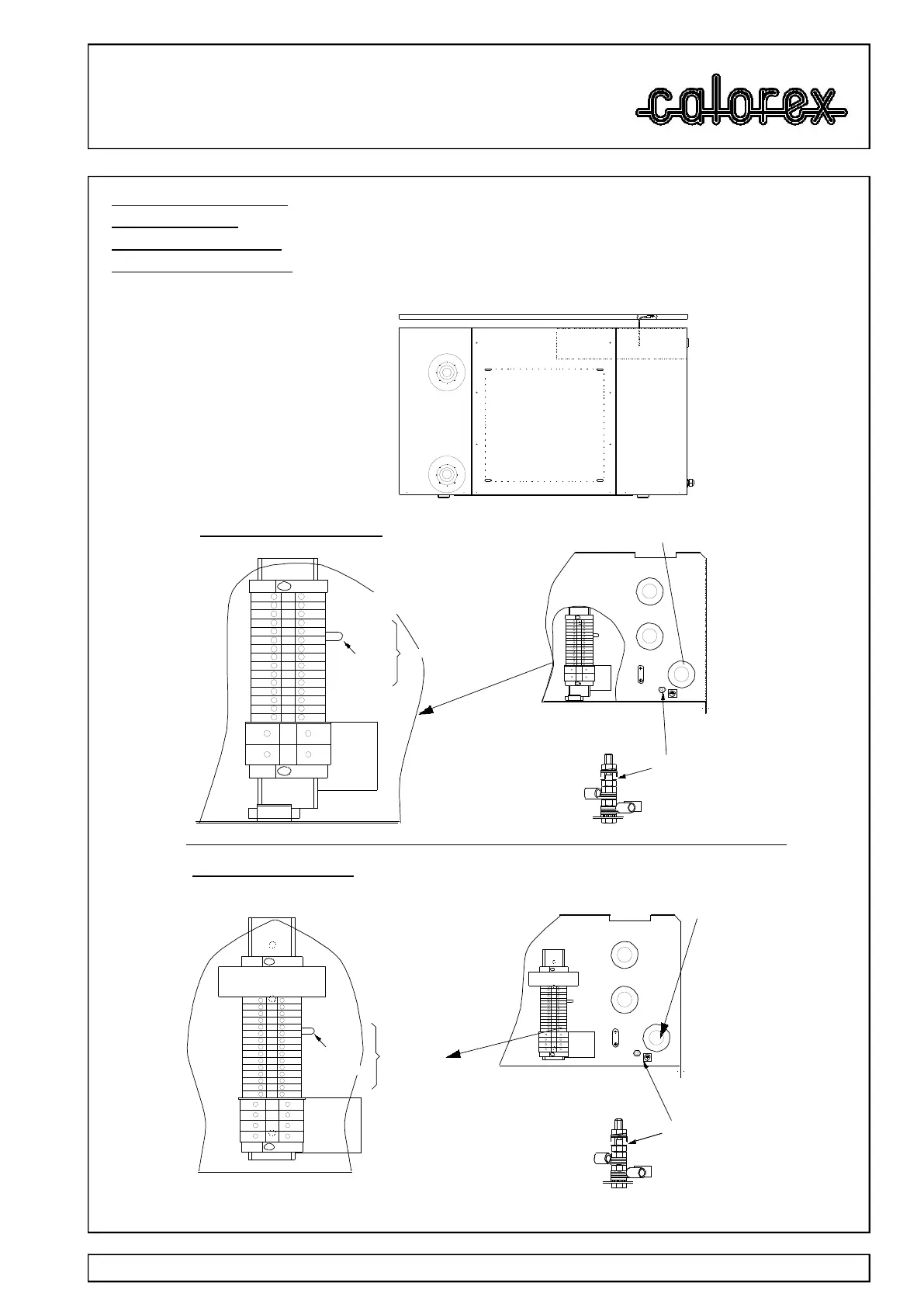 calorex