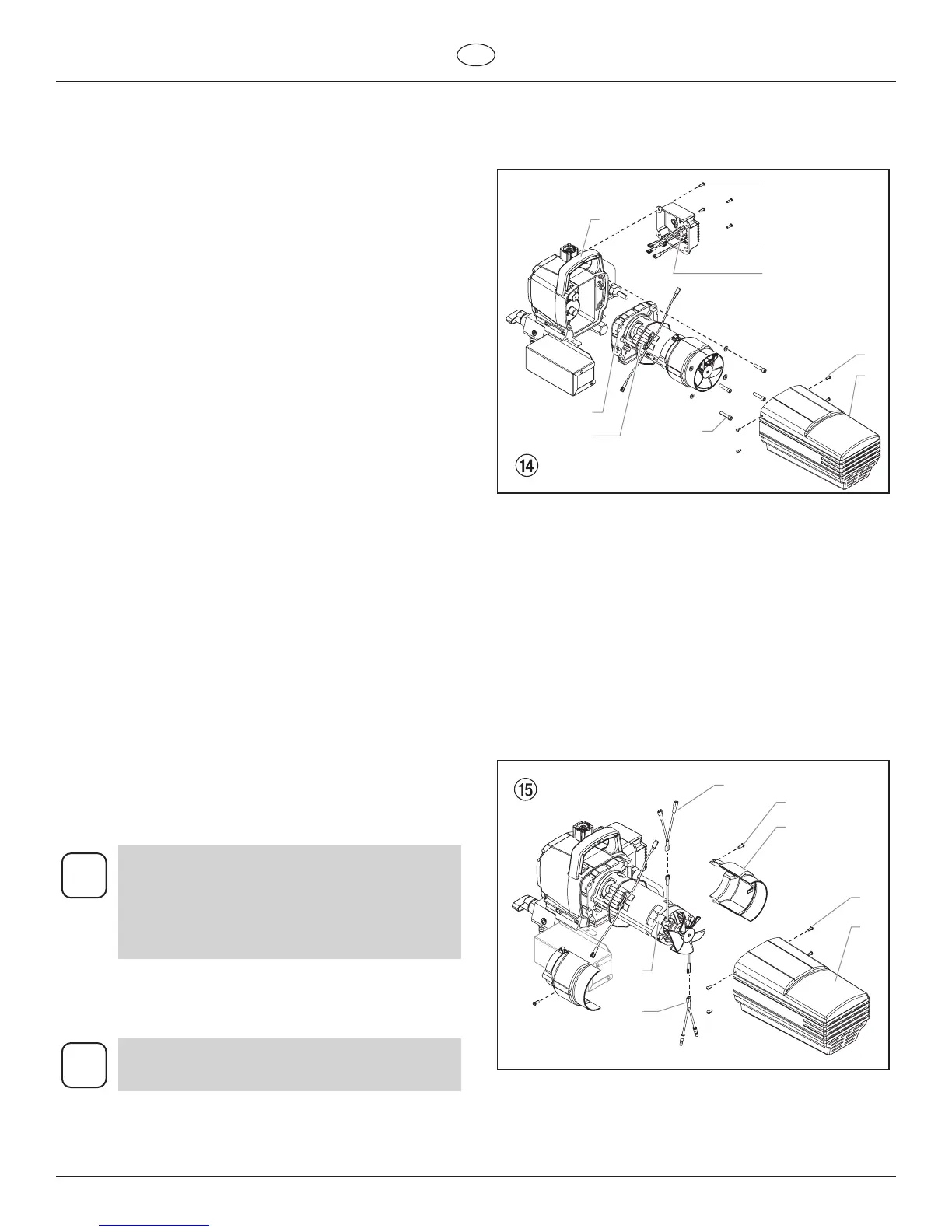 ⑭

⑮