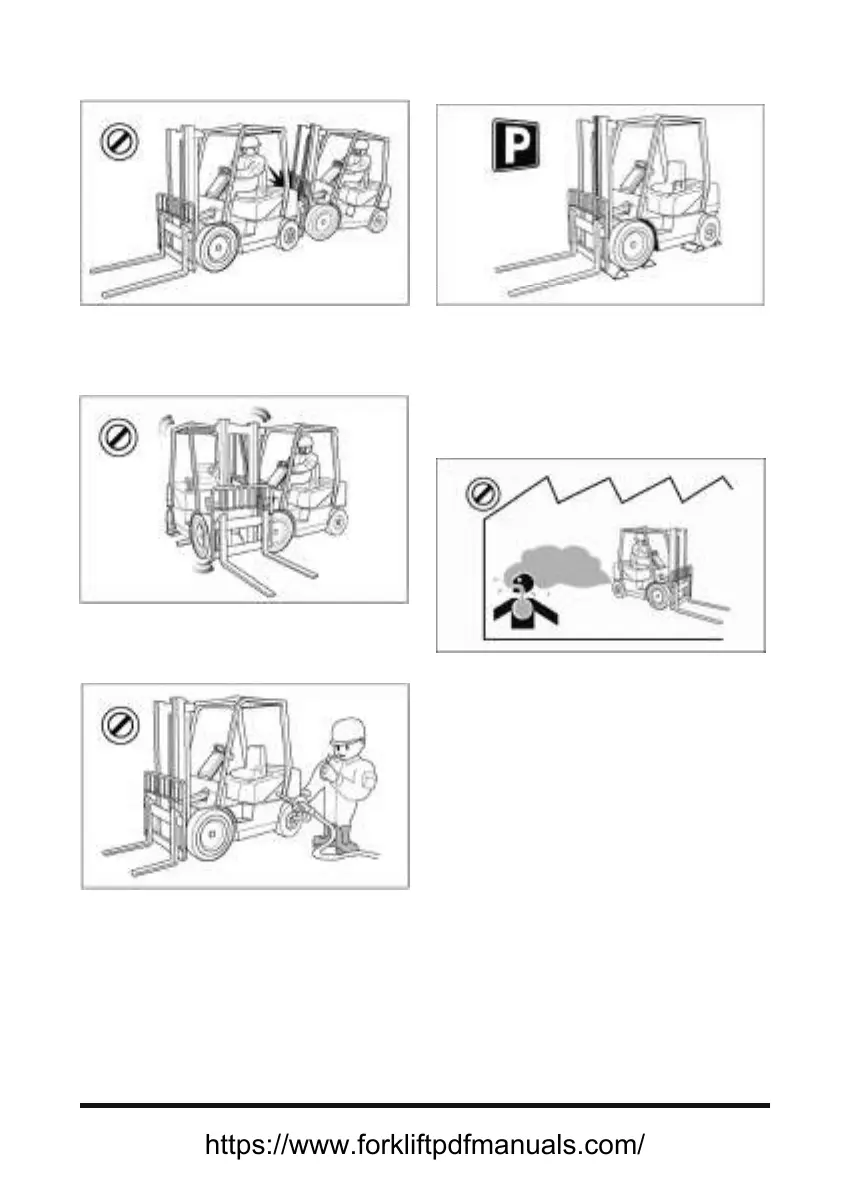 P

https://www.forkliftpdfmanuals.com/