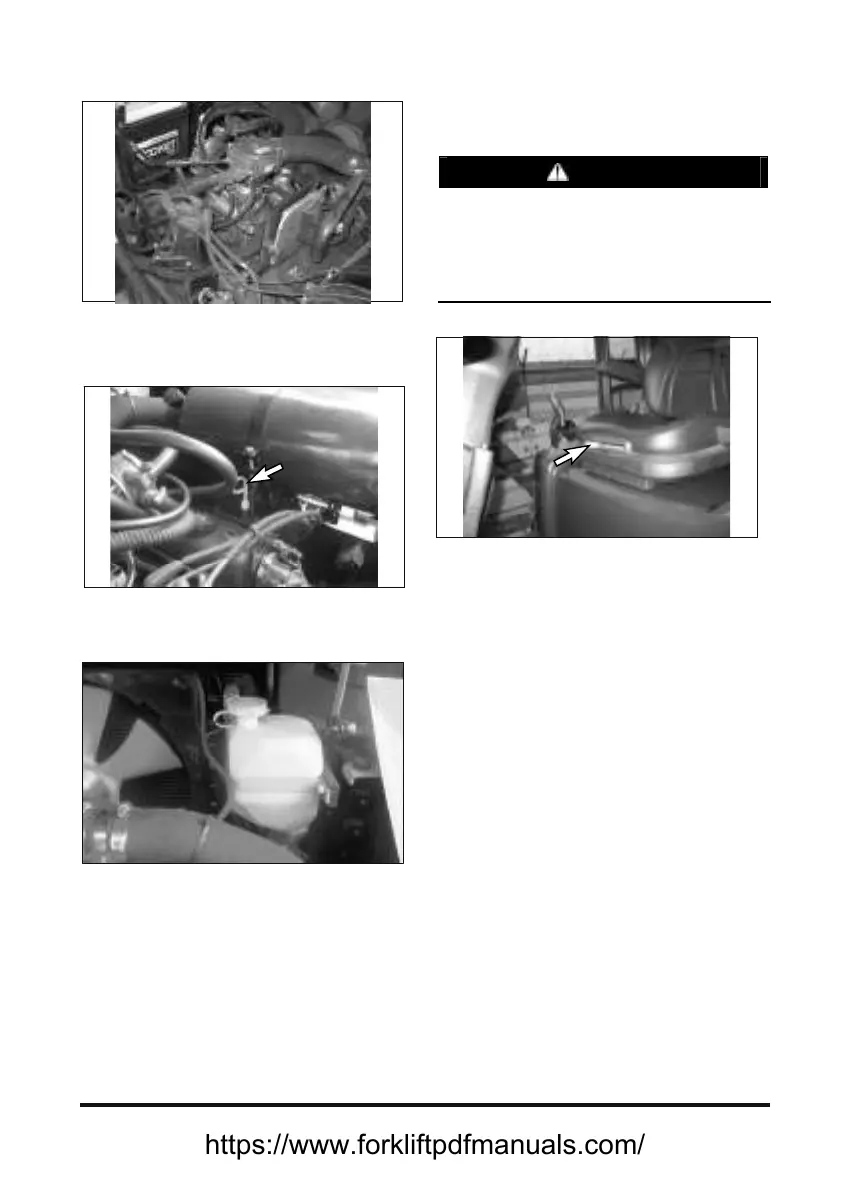 https://www.forkliftpdfmanuals.com/