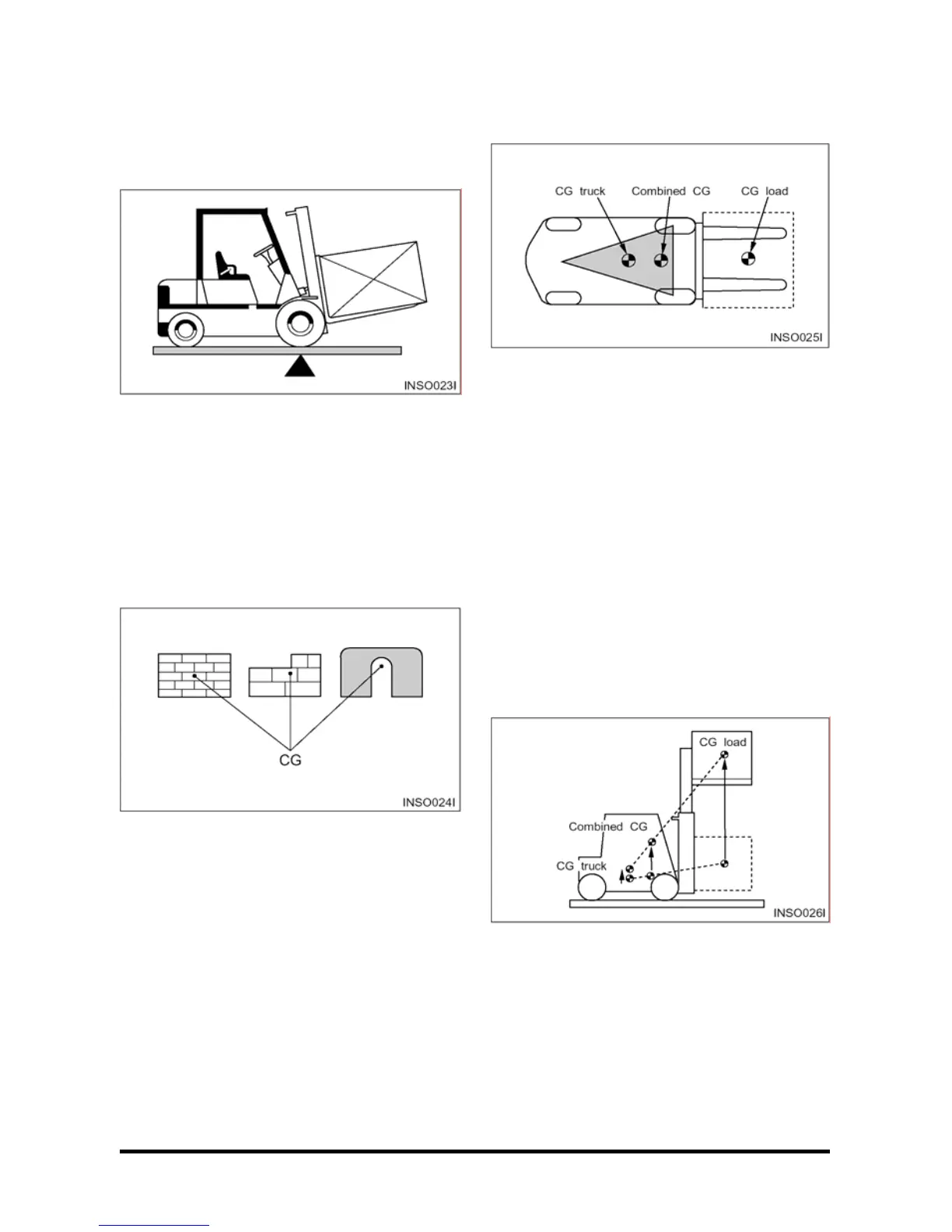 INSO023I

CG

INSO024I

CG truck Combined CG CG load

INSO025I

CG load

Combined CG

CG truck

INSO026I