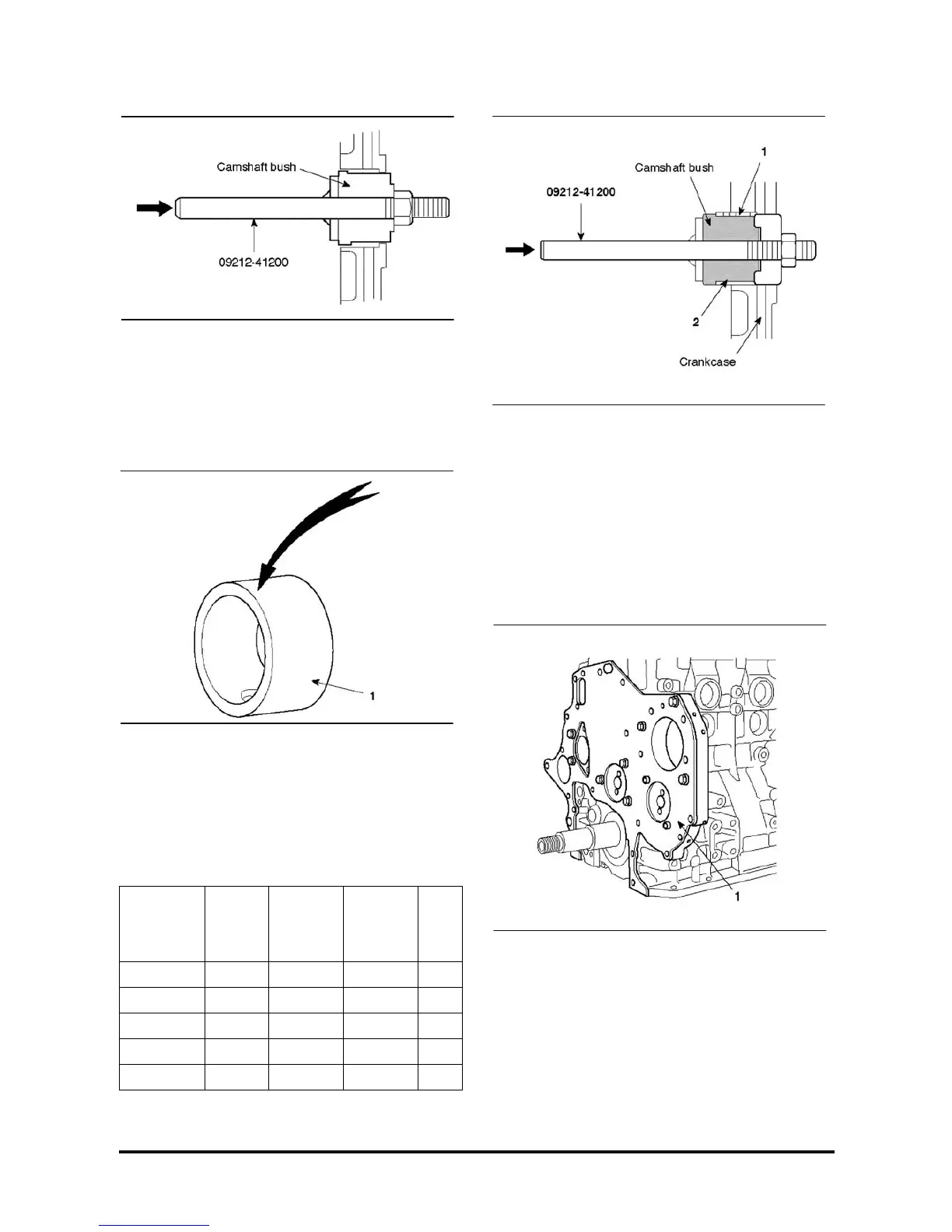 Camshaft bush

09212-41200

1

Camshaft bush

1

09212-41200

2

Crankcase

1