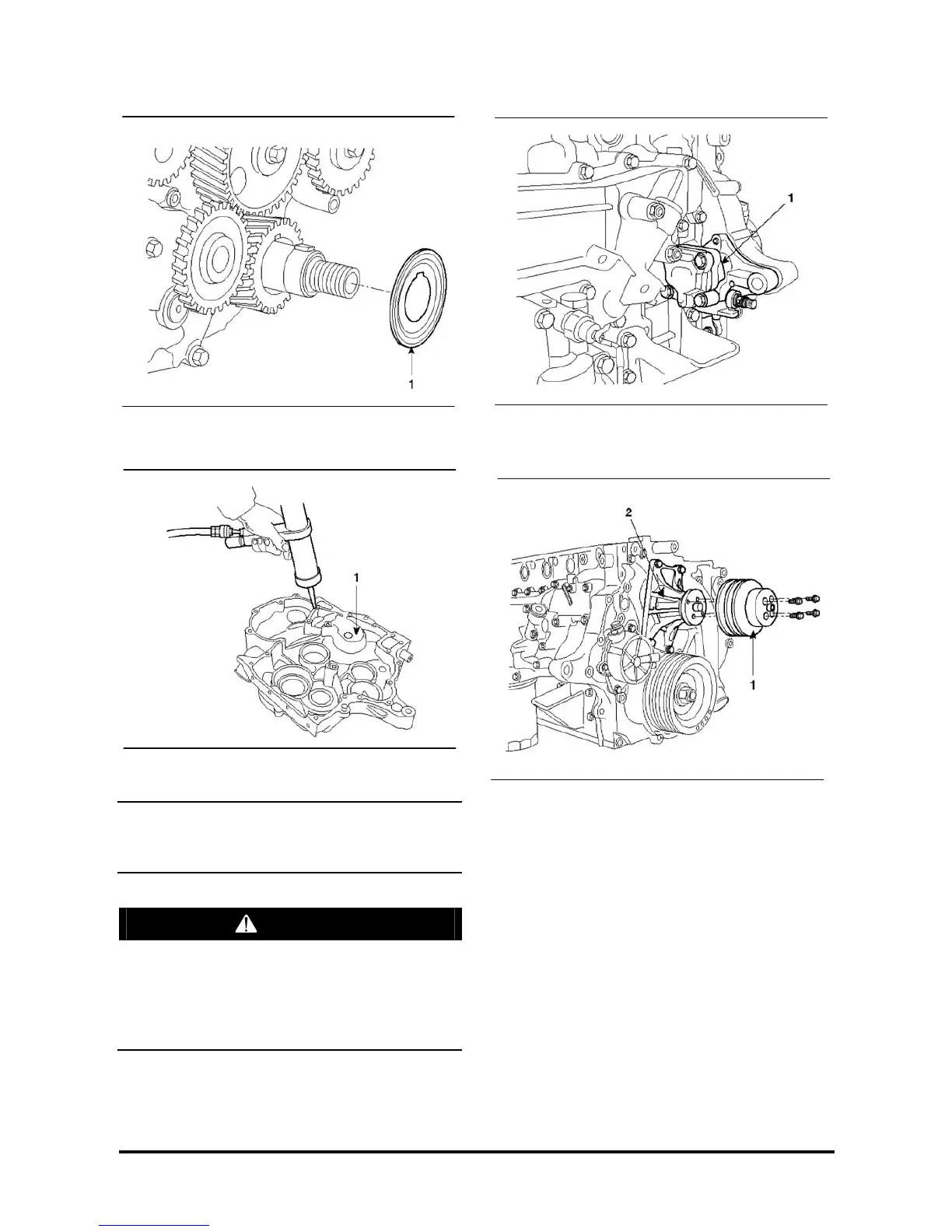 1

1

1

2

1