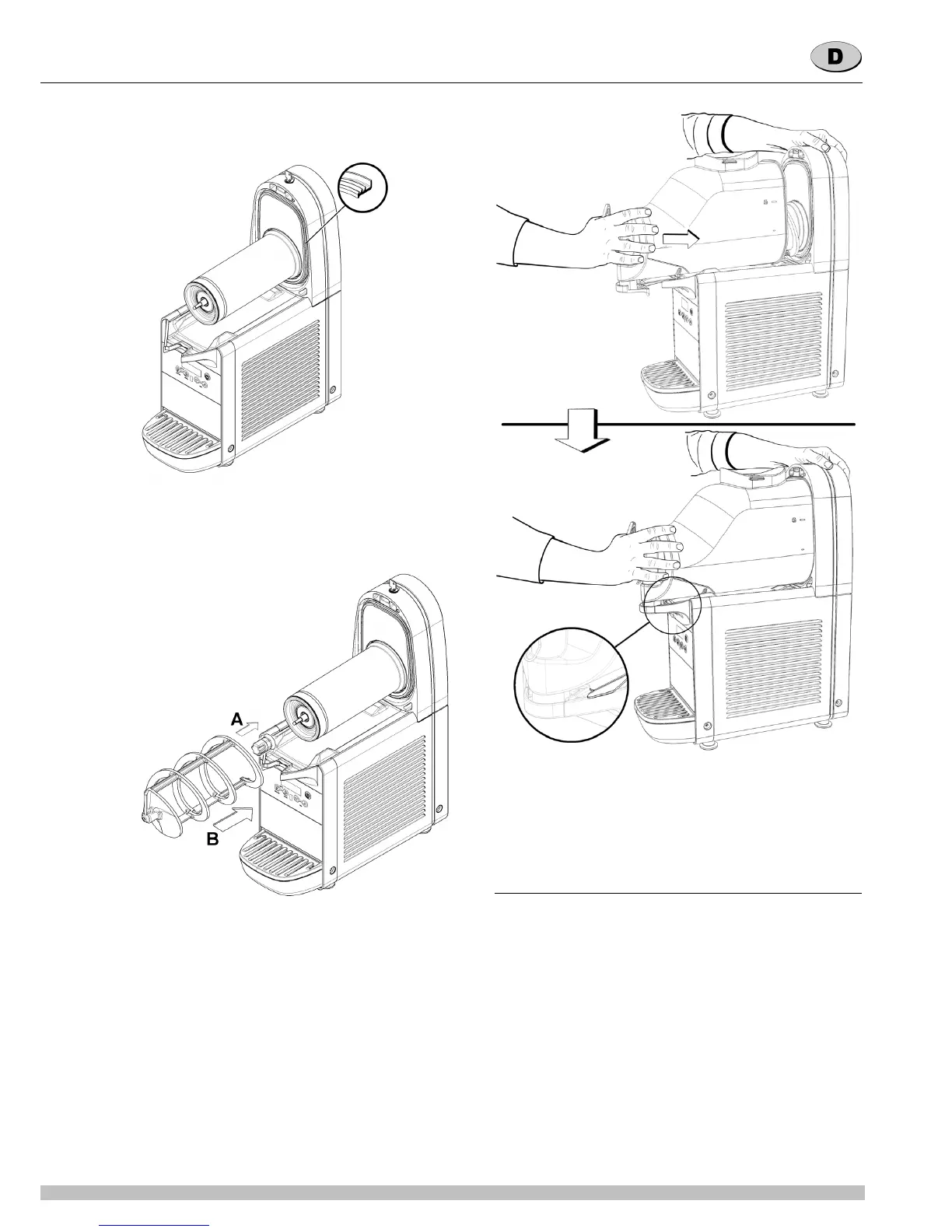 D

A

B