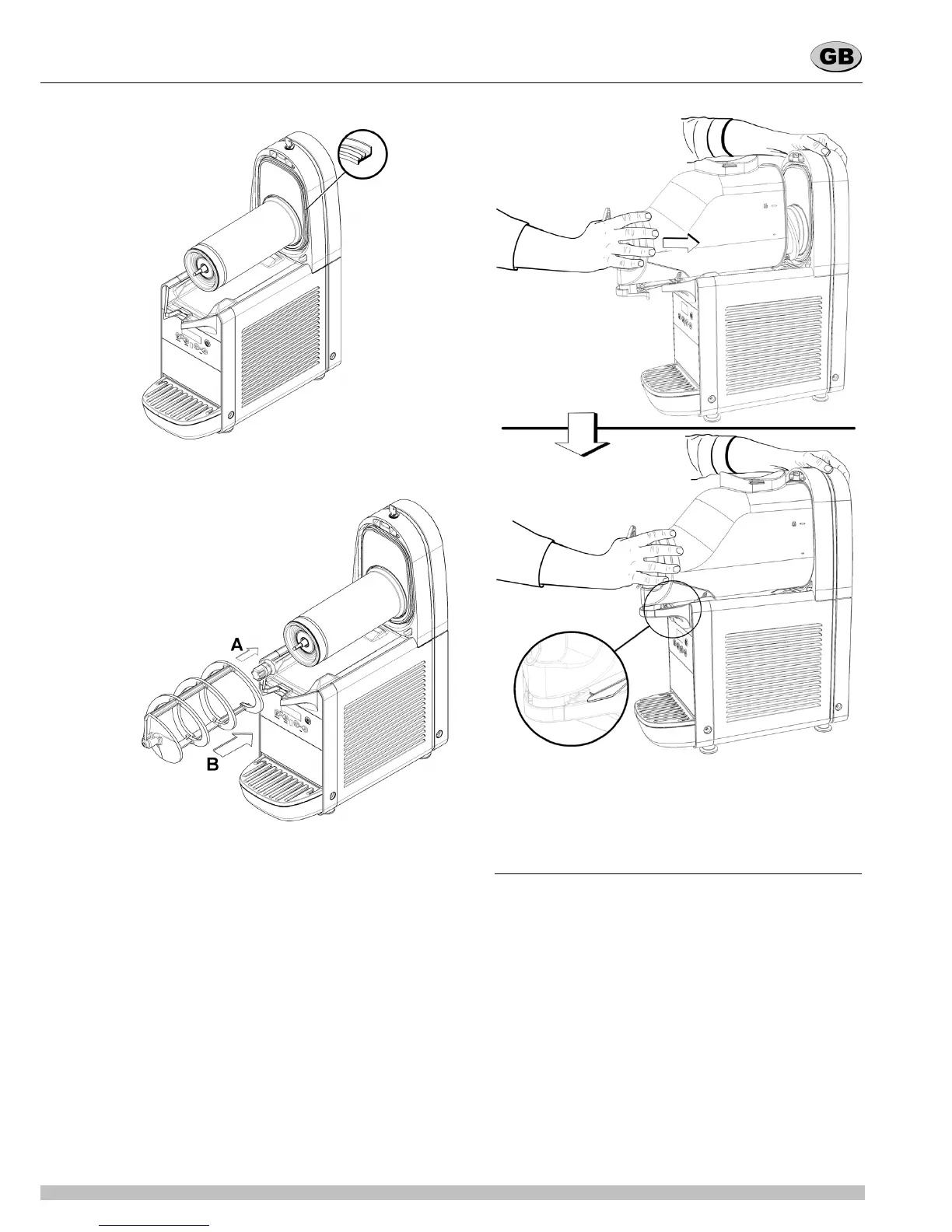 GB

A

B