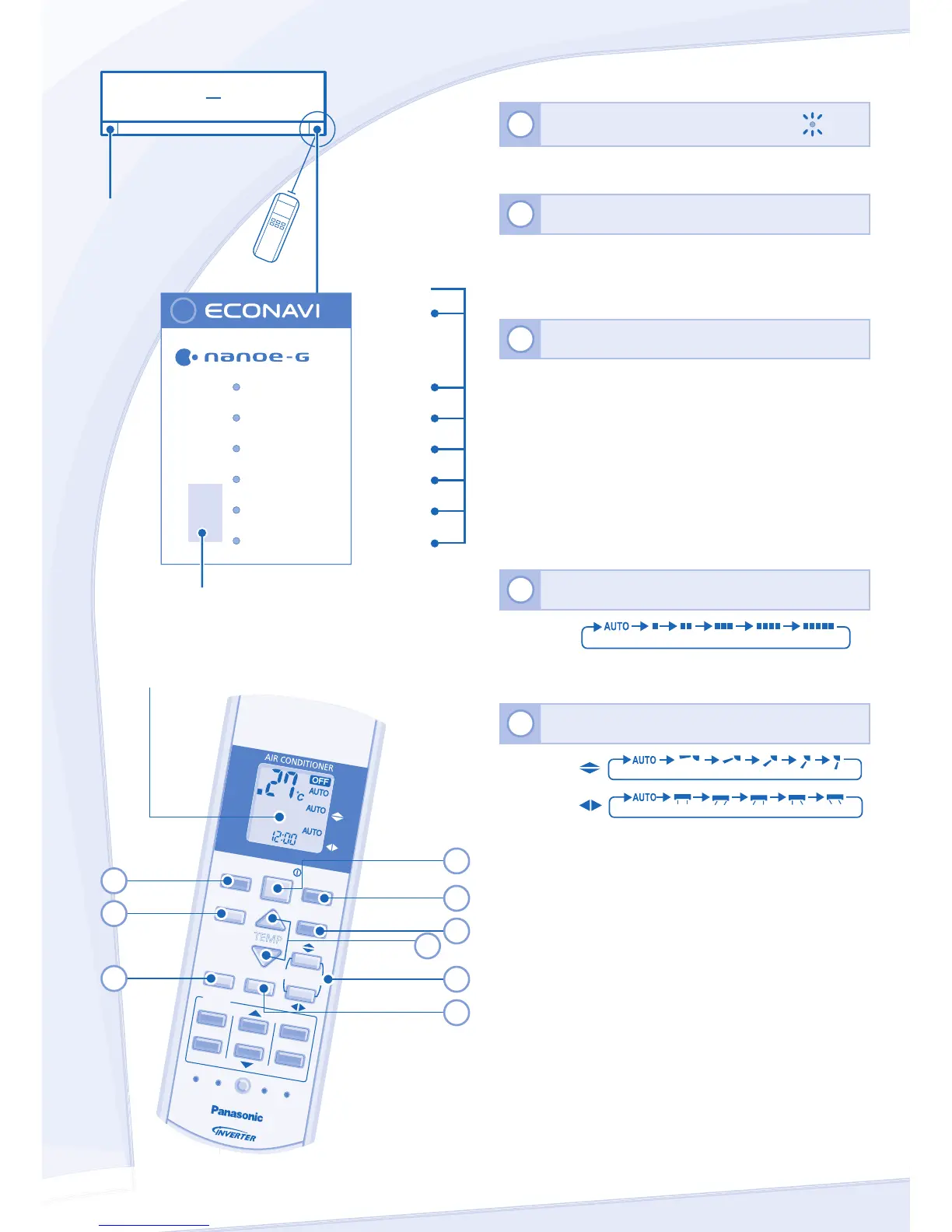 ECONAVI

nanoe-G

AUTO

AUTO

AUTO

AIR CONDITIONER

27 °C

OFF

AUTO

AUTO

AUTO

12:00

TEMP

Panasonic

INVERTER