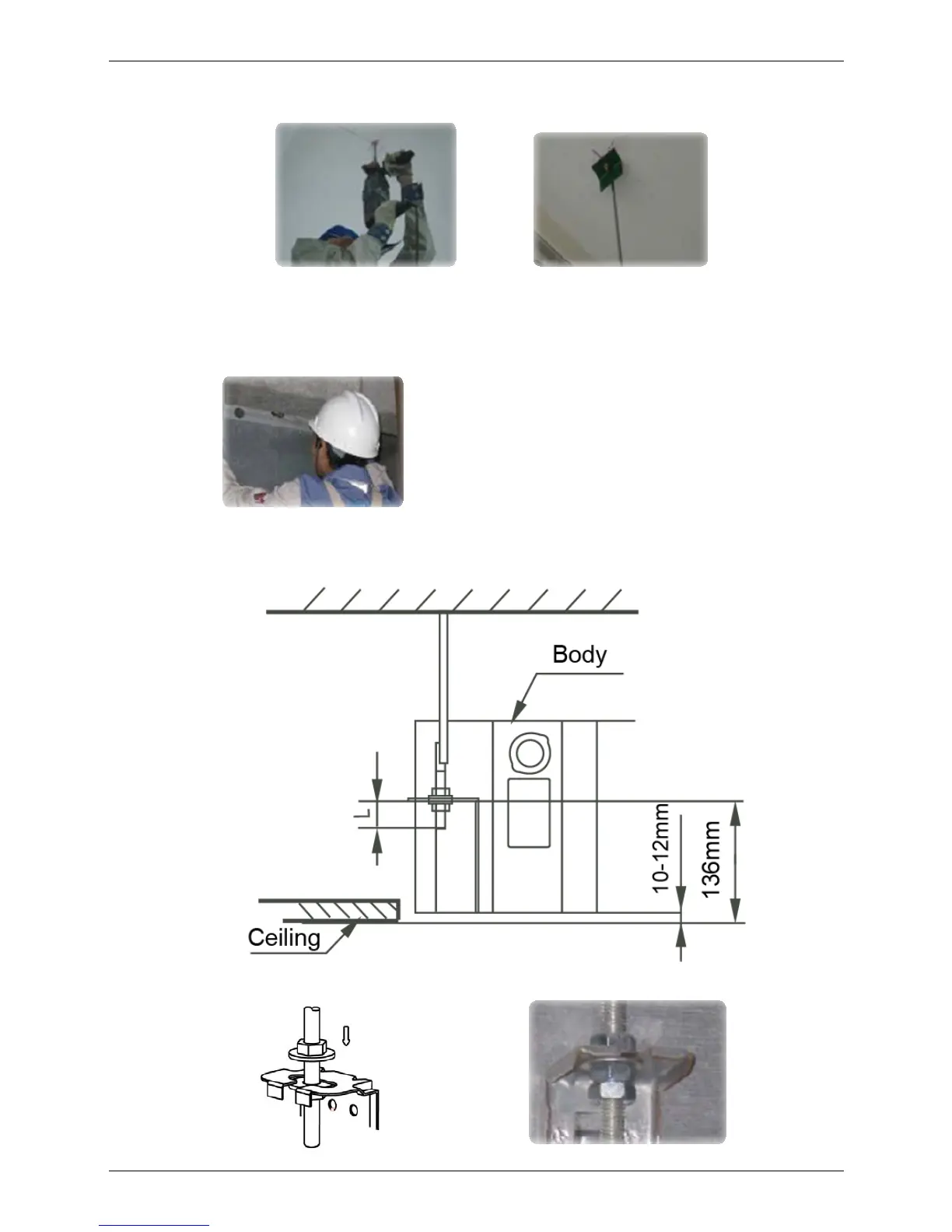 Body

L

10-12mm

136mm

Ceiling