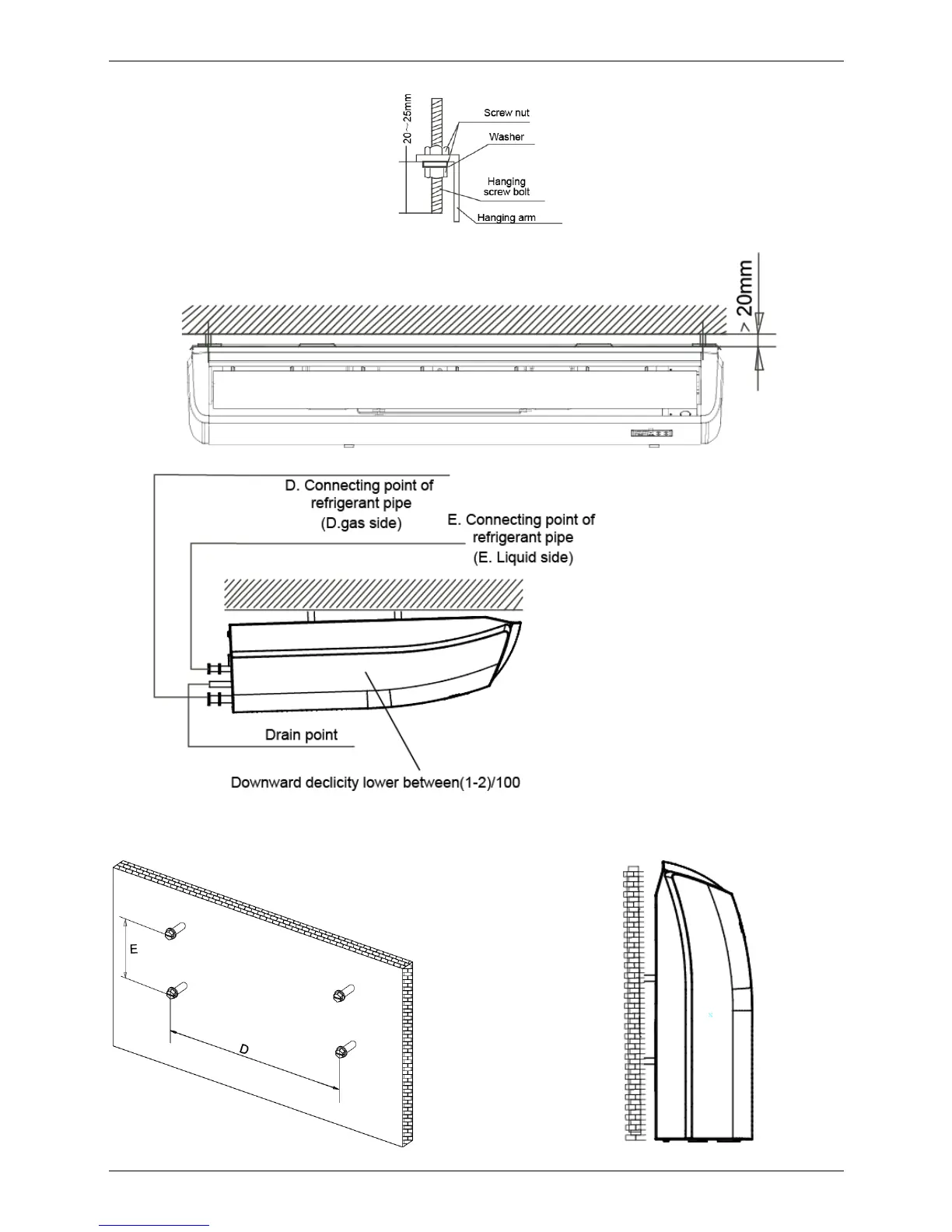 20～25mm

Screw nut

Washer

Hanging screw bolt

Hanging arm

> 20mm

D. Connecting point of refrigerant pipe (D.gas side)

E. Connecting point of refrigerant pipe (E. Liquid side)

Drain point

Downward declicity lower between(1-2)/100

E

D