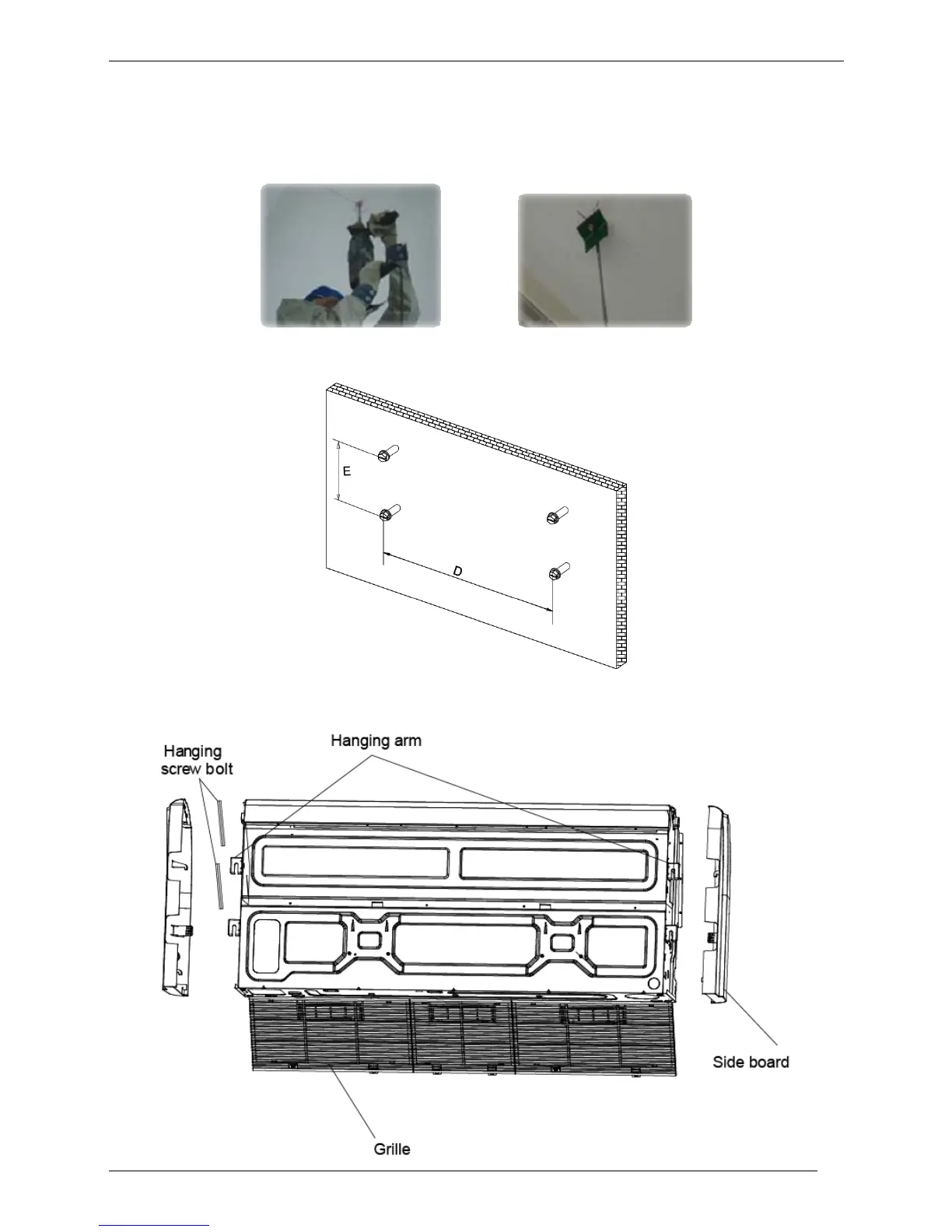 E

D

Hanging screw bolt

Hanging arm

Side board

Grille