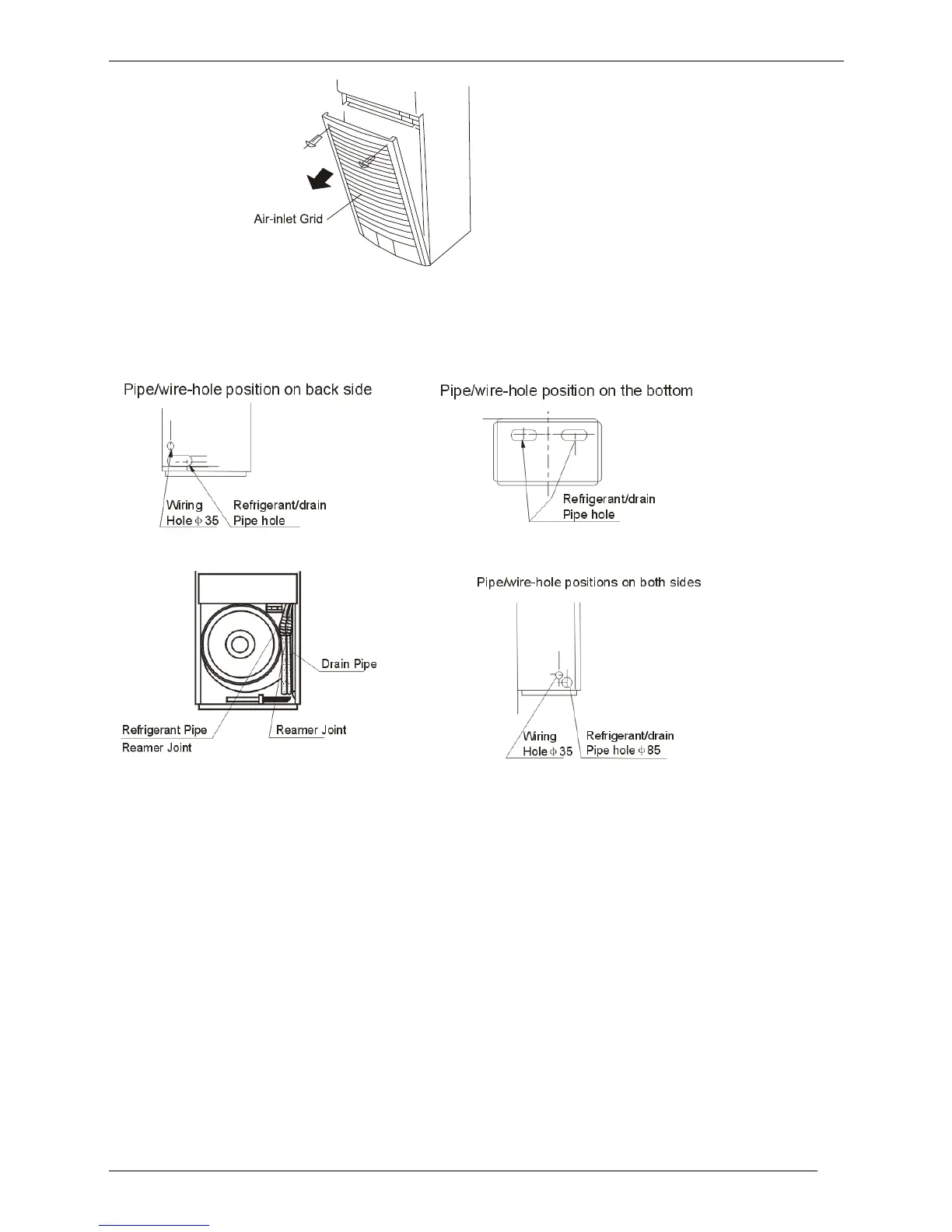 Air-inlet Grid

Pipe/wire-hole position on back side

Wiring Hole $\phi$ 35

Refrigerant/drain Pipe hole

Pipe/wire-hole position on the bottom

Refrigerant/drain Pipe hole

Drain Pipe

Refrigerant Pipe Reamer Joint

Reamer Joint

Pipe/wire-hole positions on both sides

Wiring Hole $\phi$ 35

Refrigerant/drain Pipe hole $\phi$ 85