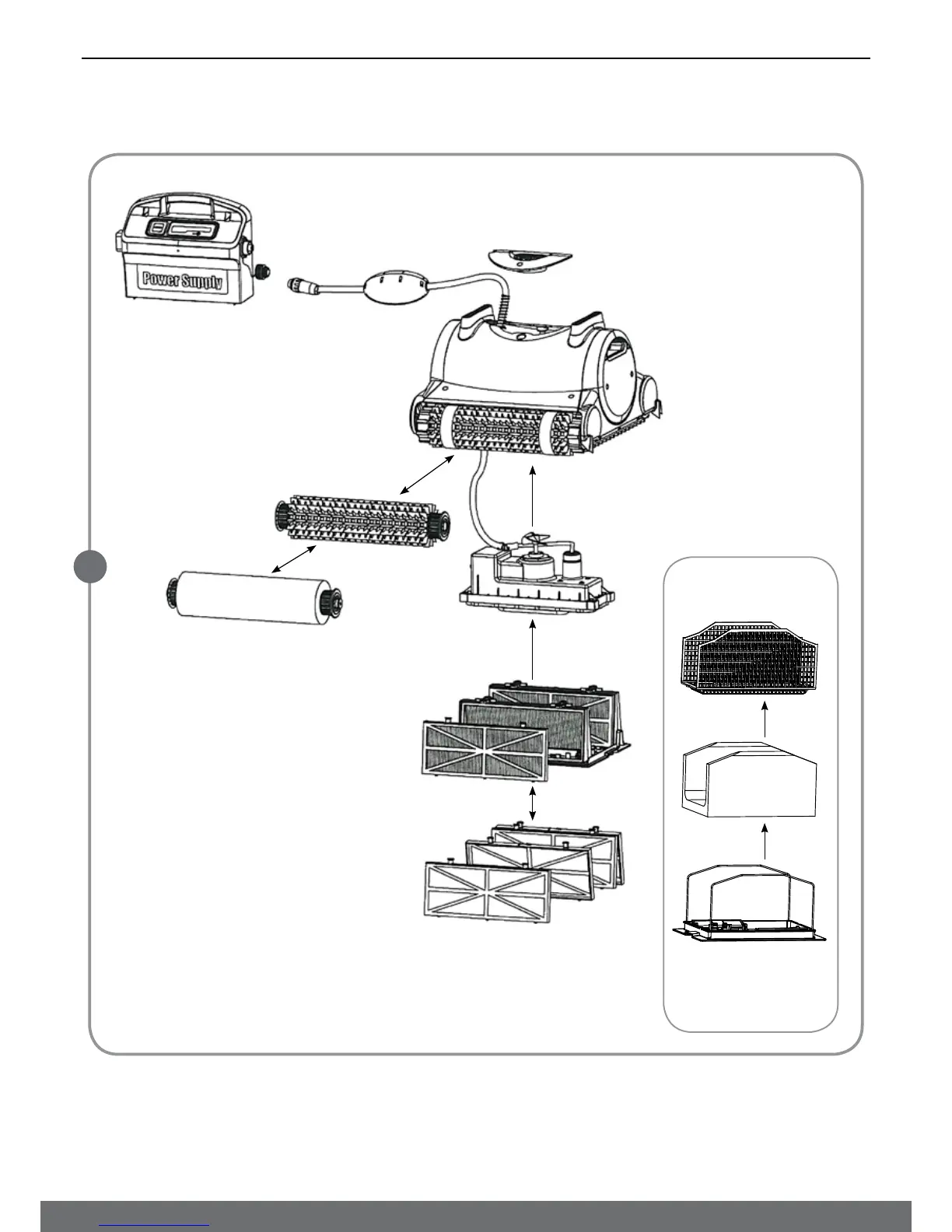 Power Supply